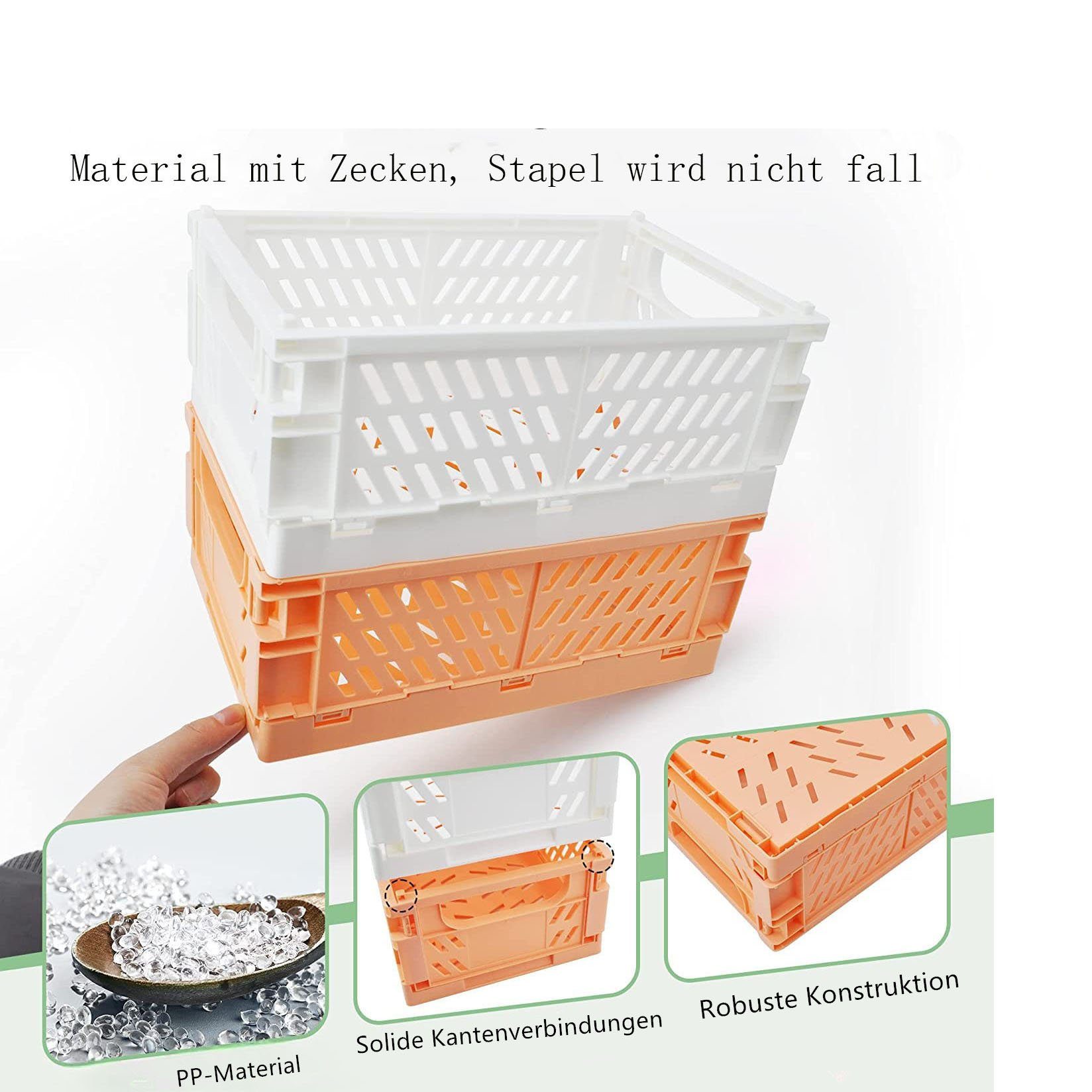 Material mit Zecken, Stapel wird nicht fall

PP-Material

Solide Kantenverbindungen

Robuste Konstruktion