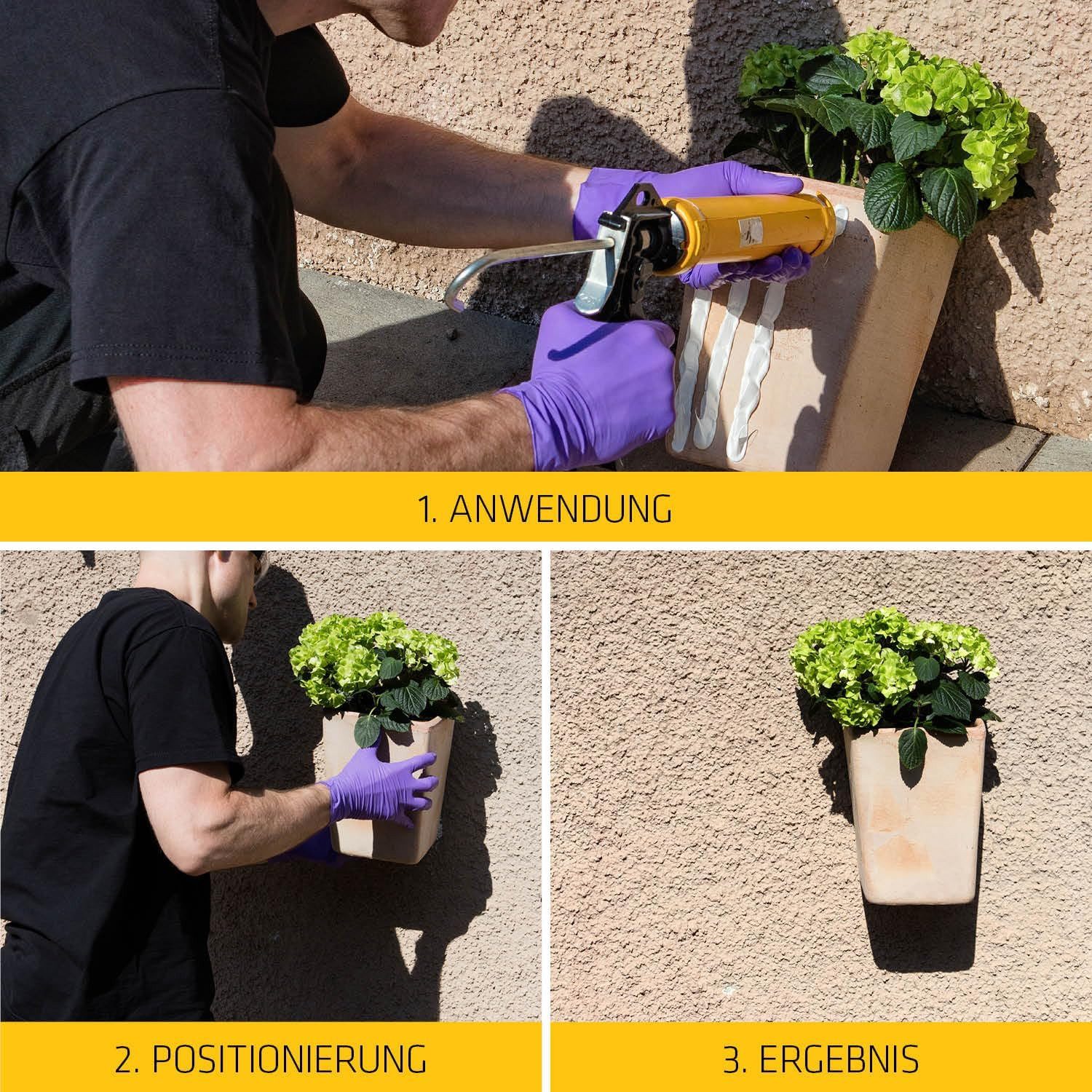 1. ANWENDUNG

2. POSITIONIERUNG

3. ERGEBNIS