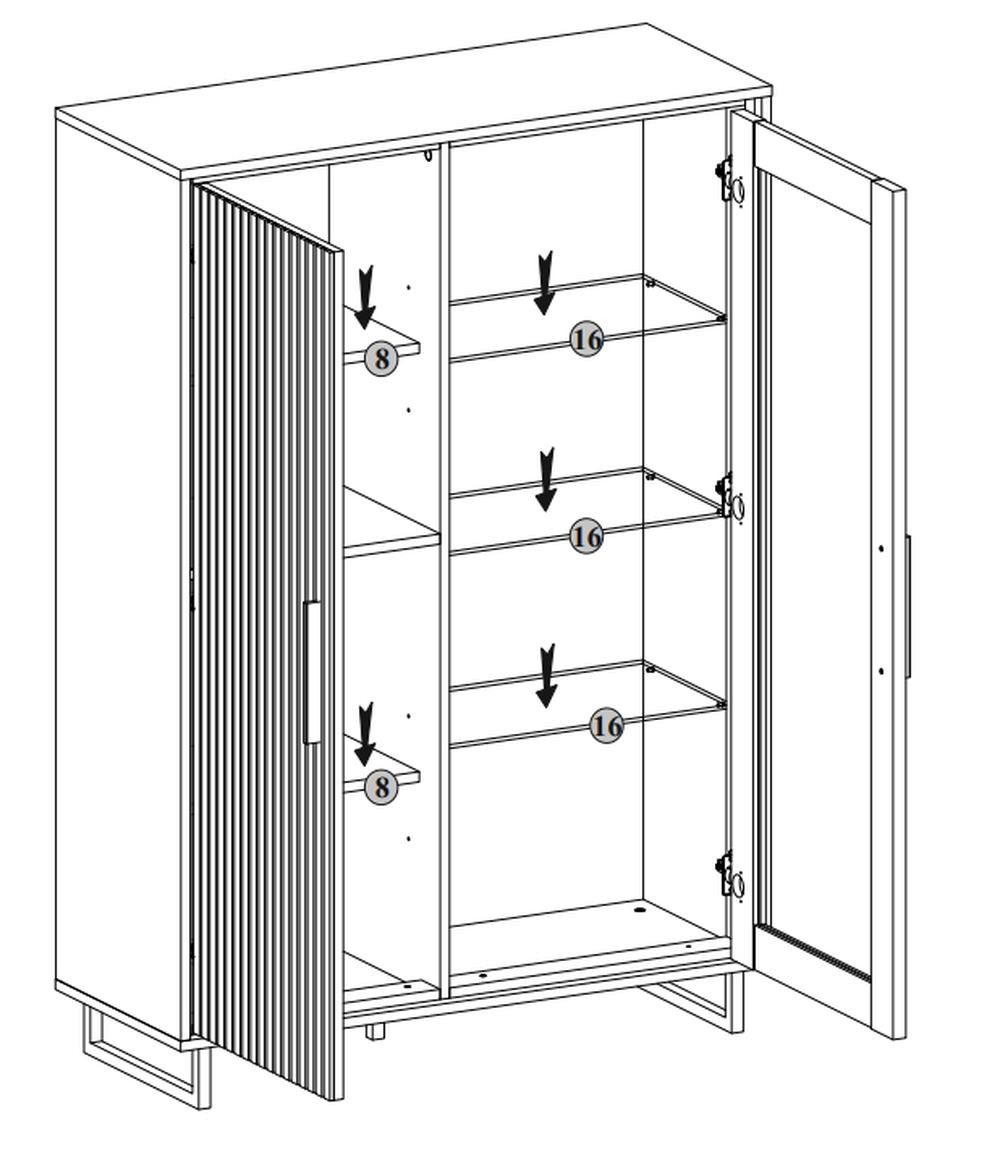 8
16
16
16
8