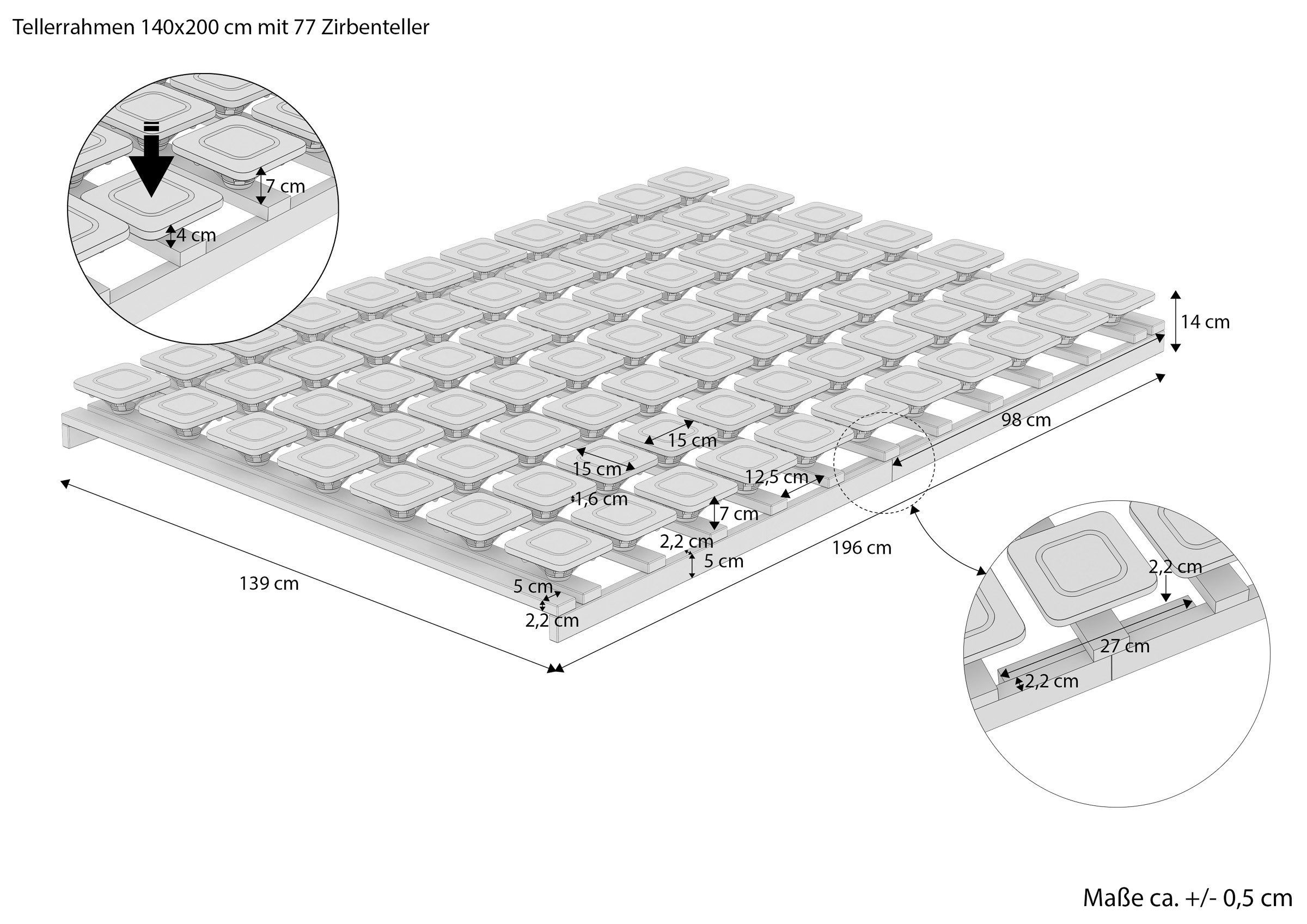 Tellerrahmen 140x200 cm mit 77 Zirbenteller

7 cm
4 cm

14 cm
98 cm
15 cm
15 cm
12,5 cm
1,6 cm
7 cm
2,2 cm
5 cm
196 cm
139 cm
5 cm
2,2 cm

2,2 cm
27 cm
2,2 cm

Maße ca. +/- 0,5 cm