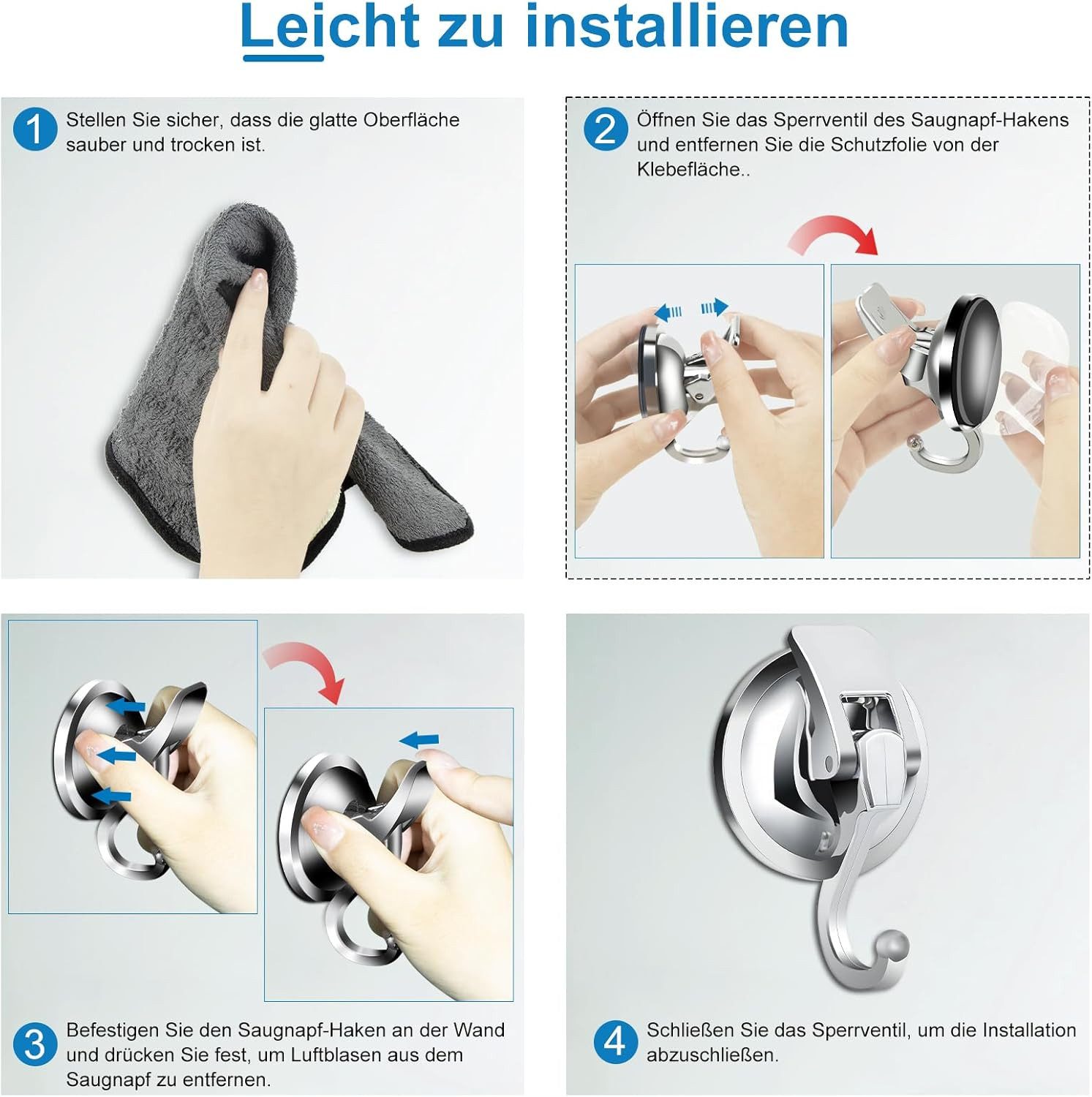 Leicht zu installieren

1 Stellen Sie sicher, dass die glatte Oberfläche sauber und trocken ist.

2 Öffnen Sie das Sperrventil des Saugnapf-Hakens und entfernen Sie die Schutzfolie von der Klebefläche..

3 Befestigen Sie den Saugnapf-Haken an der Wand und drücken Sie fest, um Luftblasen aus dem Saugnapf zu entfernen.

4 Schließen Sie das Sperrventil, um die Installation abzuschließen.