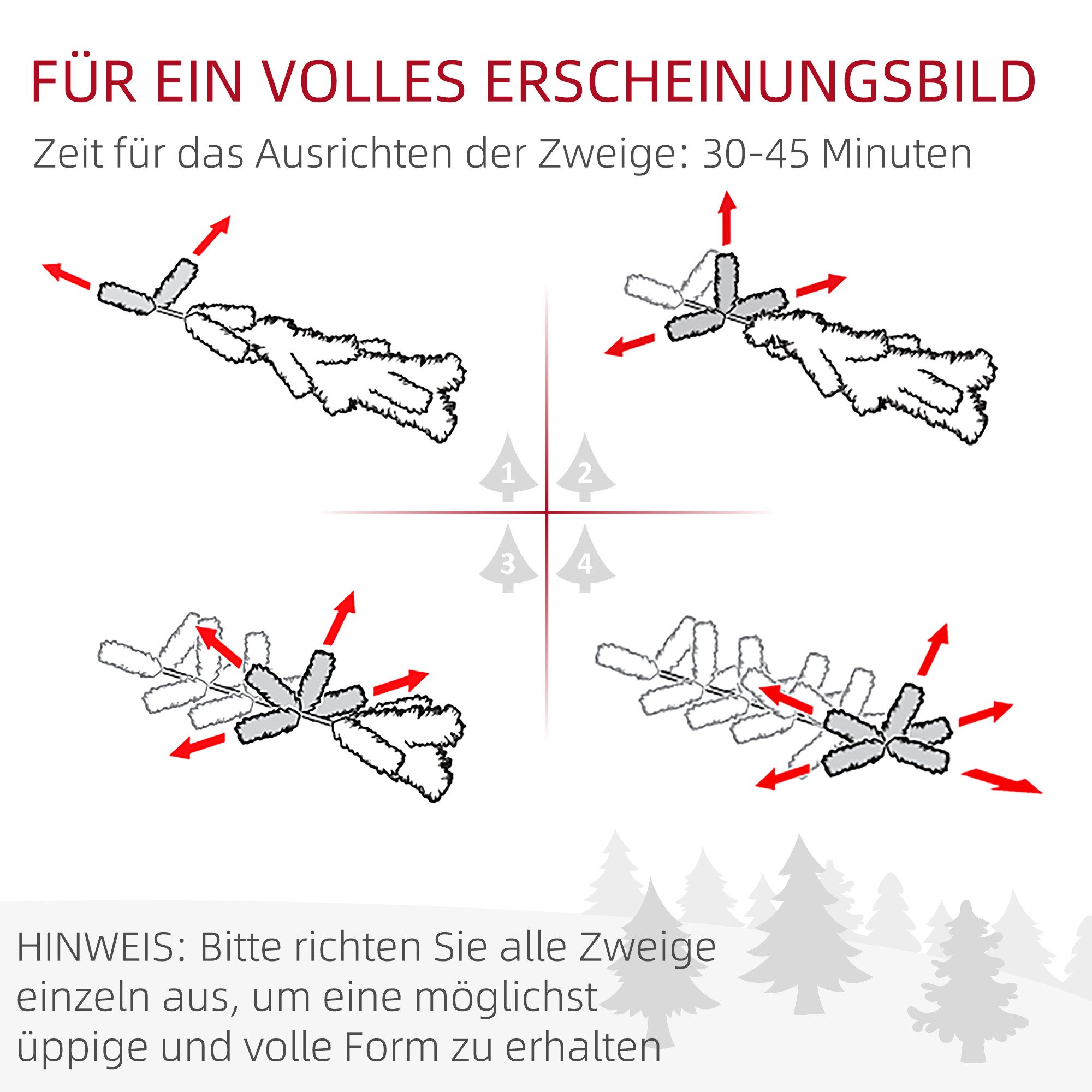 FÜR EIN VOLLES ERSCHEINUNGSBILD

Zeit für das Ausrichten der Zweige: 30-45 Minuten

1
2
3
4

HINWEIS: Bitte richten Sie alle Zweige einzeln aus, um eine möglichst üppige und volle Form zu erhalten