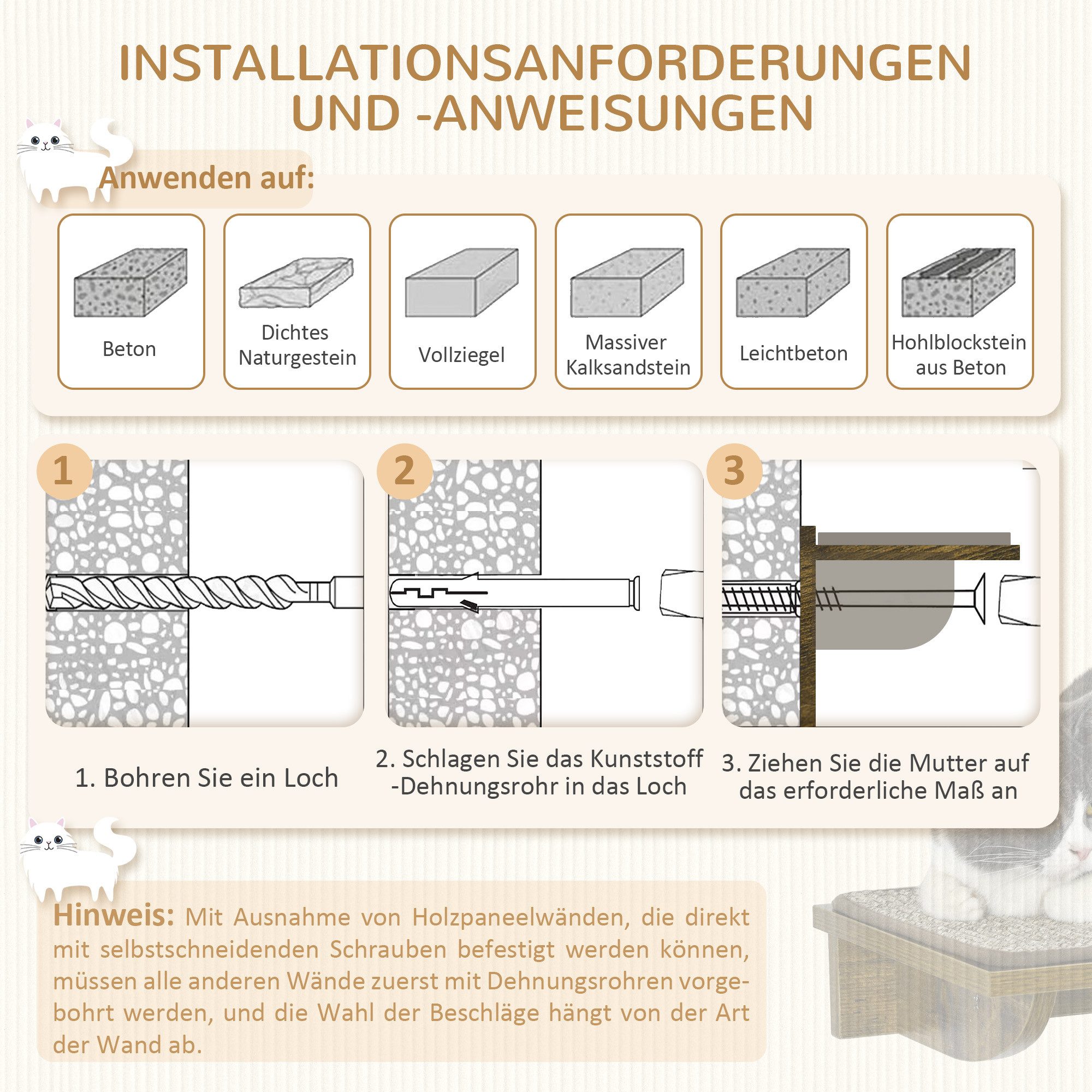 INSTALLATIONSANFORDERUNGEN UND -ANWEISUNGEN

Anwenden auf:

Beton

Dichtes Naturgestein

Vollziegel

Massiver Kalksandstein

Leichtbeton

Hohlblockstein aus Beton

1

2

3

1. Bohren Sie ein Loch

2. Schlagen Sie das Kunststoff -Dehnungsrohr in das Loch

3. Ziehen Sie die Mutter auf das erforderliche Maß an

Hinweis: Mit Ausnahme von Holzpaneelwänden, die direkt mit selbstschneidenden Schrauben befestigt werden können, müssen alle anderen Wände zuerst mit Dehnungsrohren vorgebohrt werden, und die Wahl der Beschläge hängt von der Art der Wand ab.