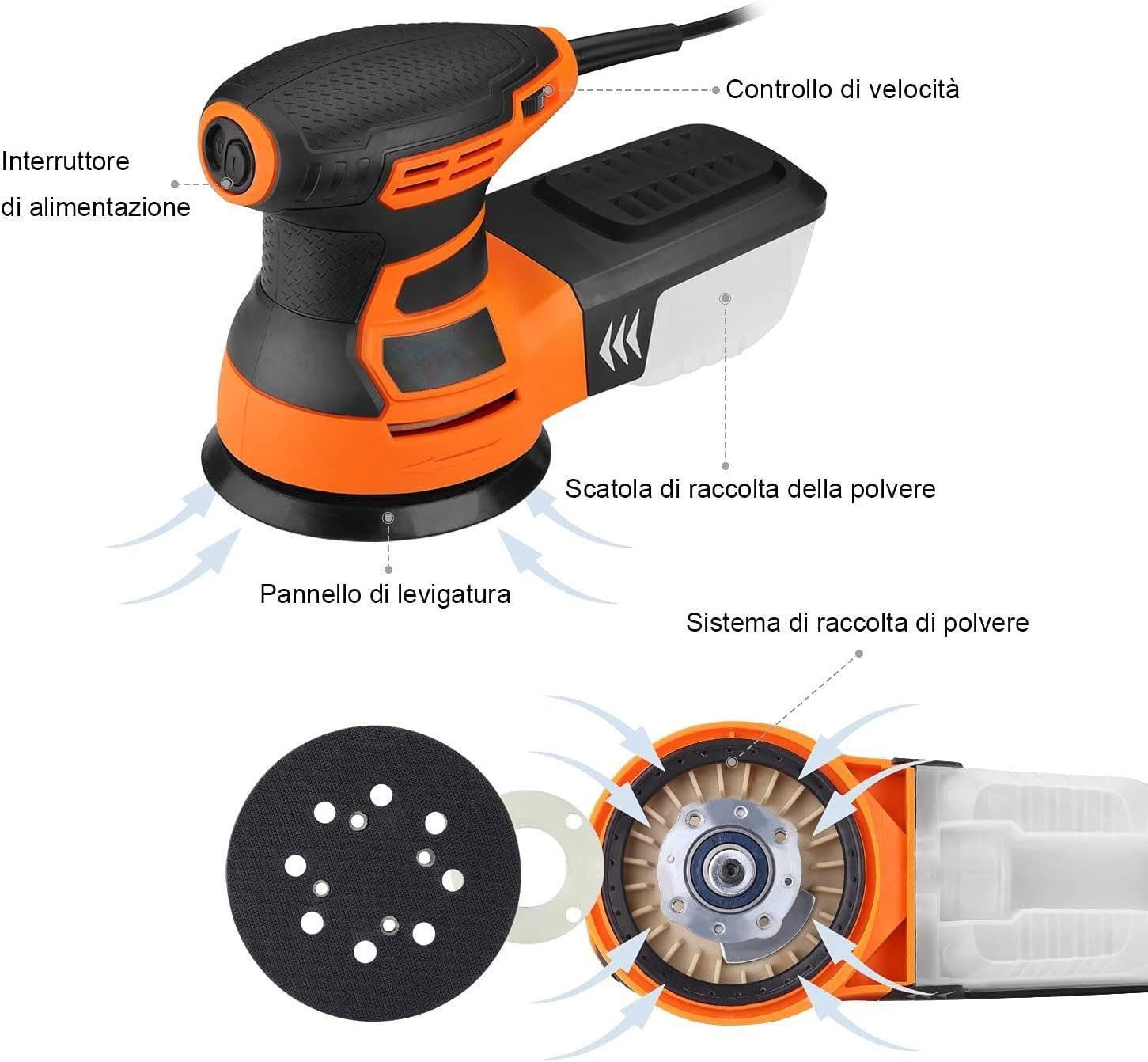 Controllo di velocità

Interruttore
di alimentazione

Scatola di raccolta della polvere

Pannello di levigatura

Sistema di raccolta di polvere