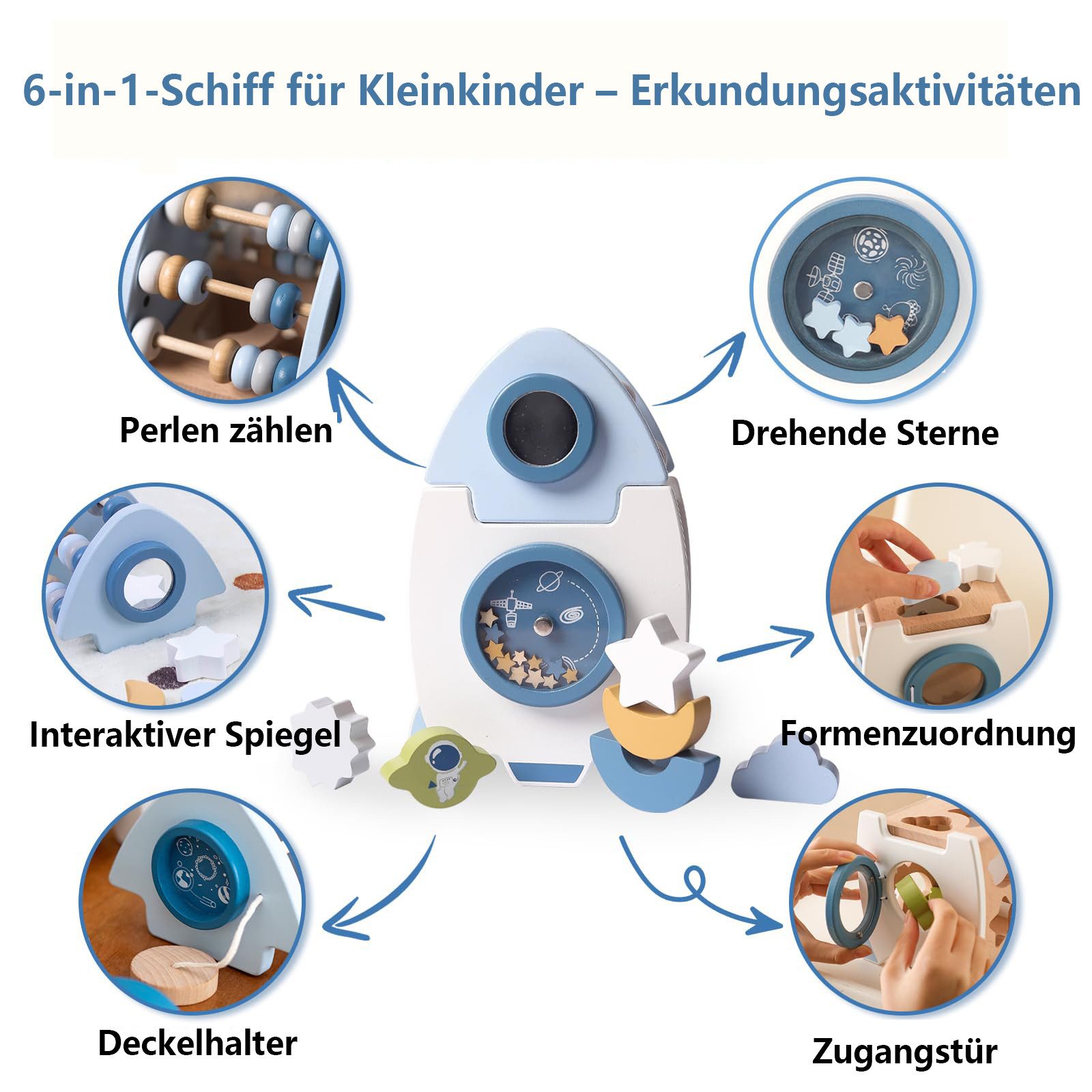 6-in-1-Schiff für Kleinkinder – Erkundungsaktivitäten

Perlen zählen

Drehende Sterne

Interaktiver Spiegel

Formenzuordnung

Deckelhalter

Zugangstür