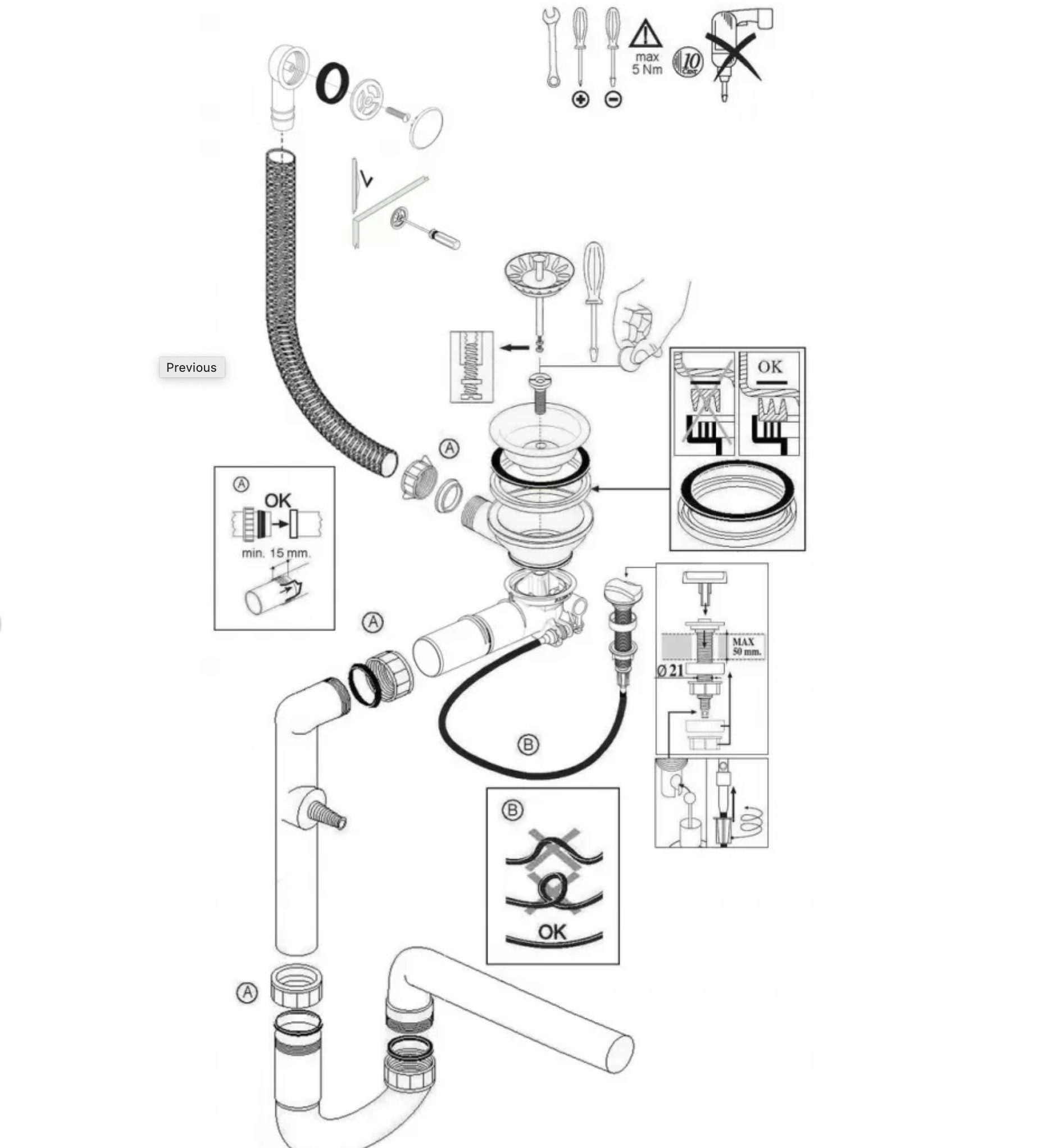 max
5 Nm

10 Cent

Previous

OK

A

A

OK

min. 15 mm.

A

MAX
50 mm.

Ø 21

B

B

OK

A