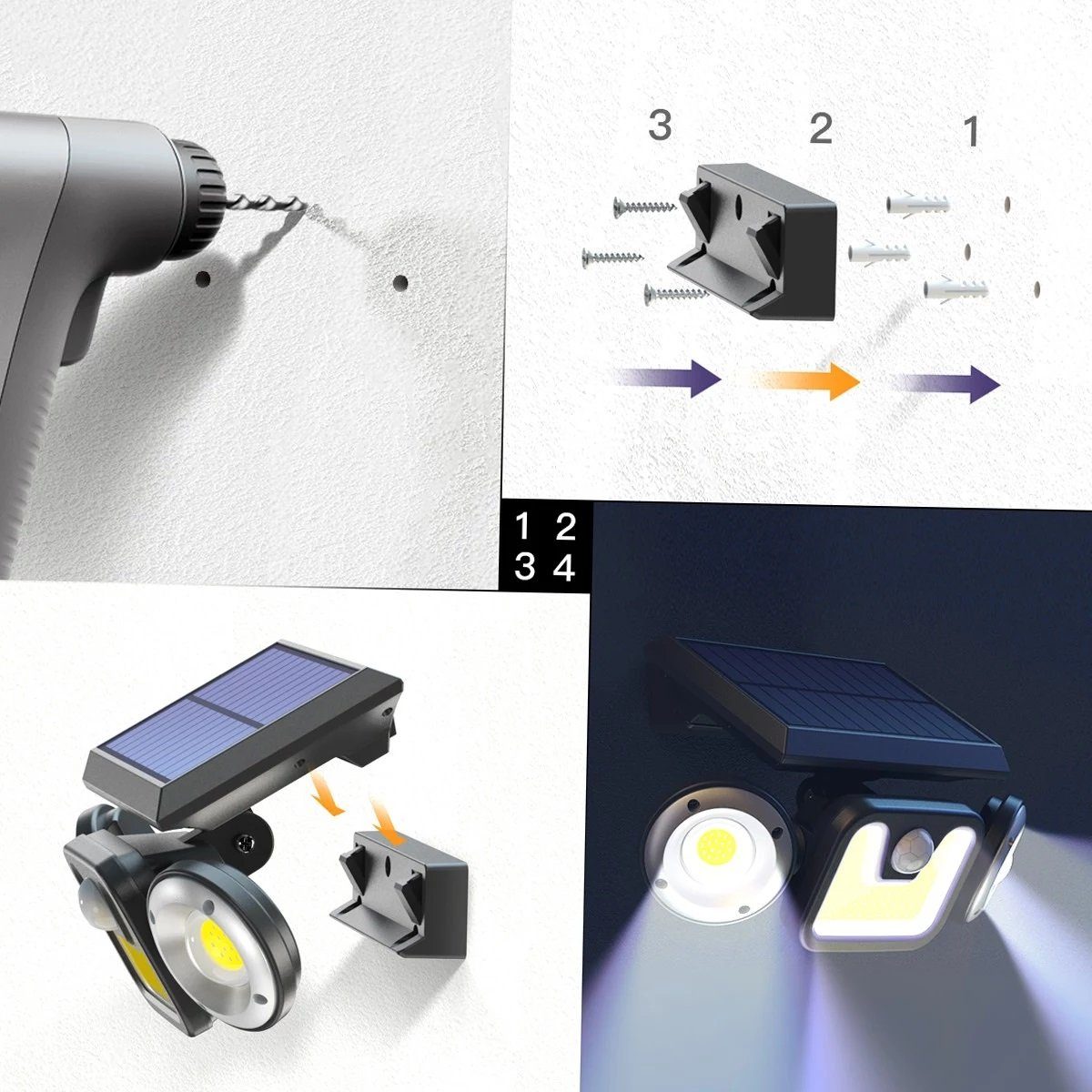 3 2 1

1 2
3 4