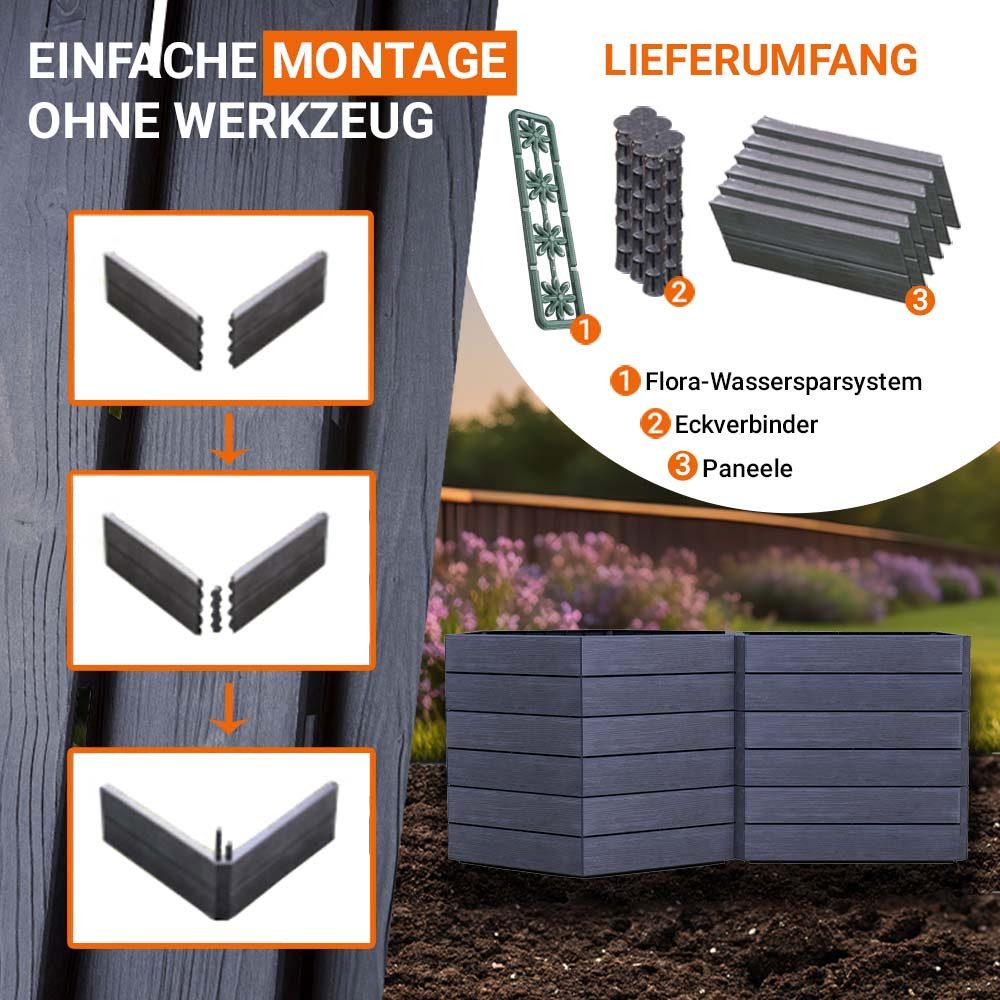 EINFACHE MONTAGE
OHNE WERKZEUG

LIEFERUMFANG

1
2
3

1 Flora-Wassersparsystem
2 Eckverbinder
3 Paneele