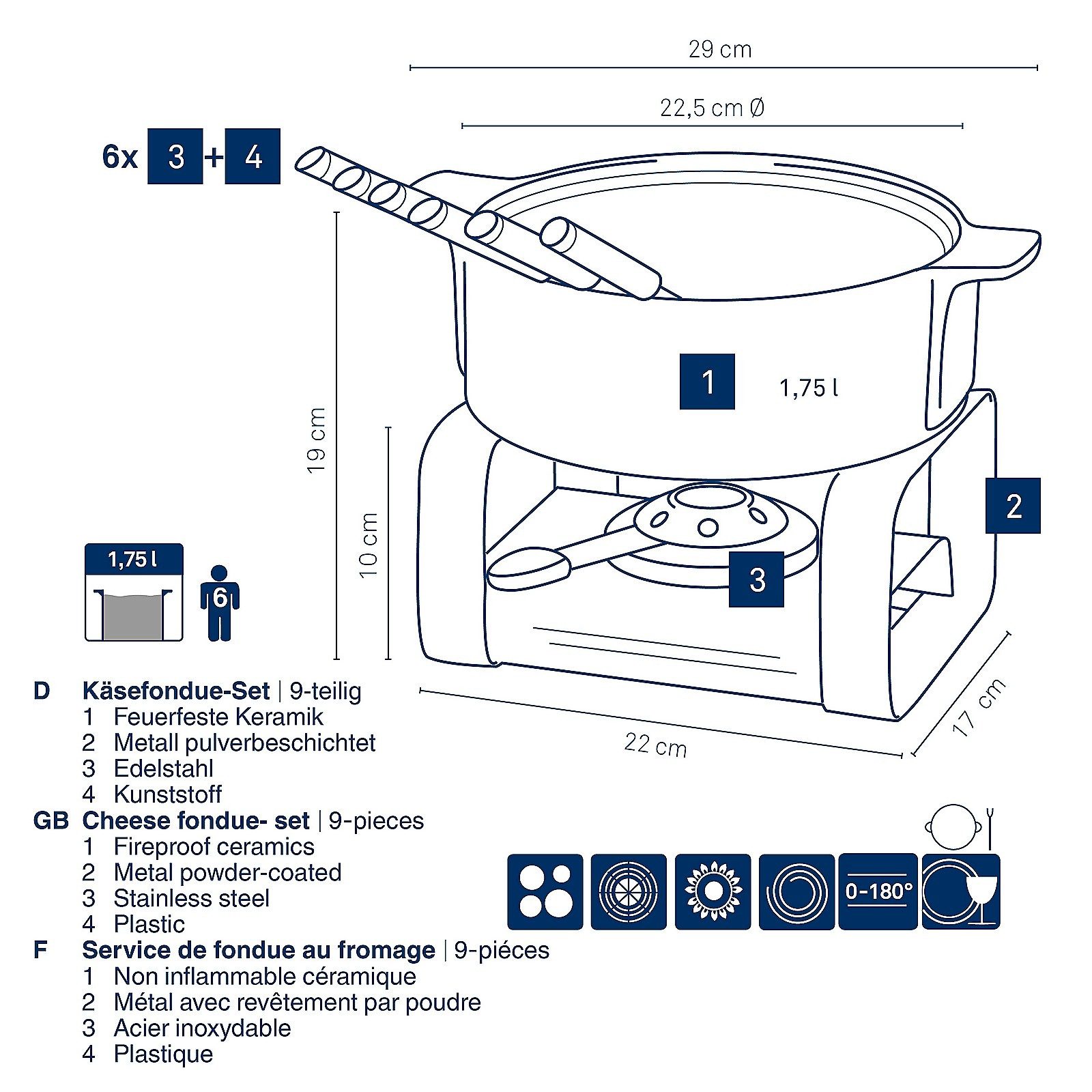 29 cm

22,5 cm Ø

6x 3 + 4

19 cm

10 cm

1 1,75 l

2

3

1,75 l

6

22 cm

17 cm

D Käsefondue-Set | 9-teilig
1 Feuerfeste Keramik
2 Metall pulverbeschichtet
3 Edelstahl
4 Kunststoff

GB Cheese fondue- set | 9-pieces
1 Fireproof ceramics
2 Metal powder-coated
3 Stainless steel
4 Plastic

F Service de fondue au fromage | 9-piéces
1 Non inflammable céramique
2 Métal avec revêtement par poudre
3 Acier inoxydable
4 Plastique

0-180°