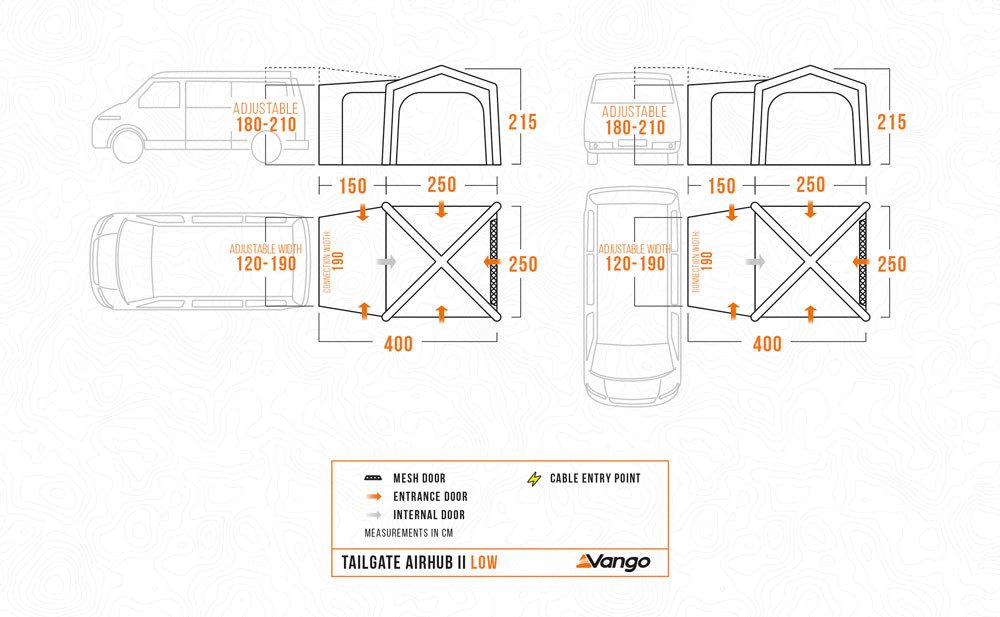 ADJUSTABLE
180-210

215

150 250

ADJUSTABLE WIDTH
120-190

CONNECTION WIDTH
190

250

400

ADJUSTABLE
180-210

215

150 250

ADJUSTABLE WIDTH
120-190

CONNECTION WIDTH
190

250

400

MESH DOOR
ENTRANCE DOOR
INTERNAL DOOR
CABLE ENTRY POINT
MEASUREMENTS IN CM

TAILGATE AIRHUB II LOW

Vango