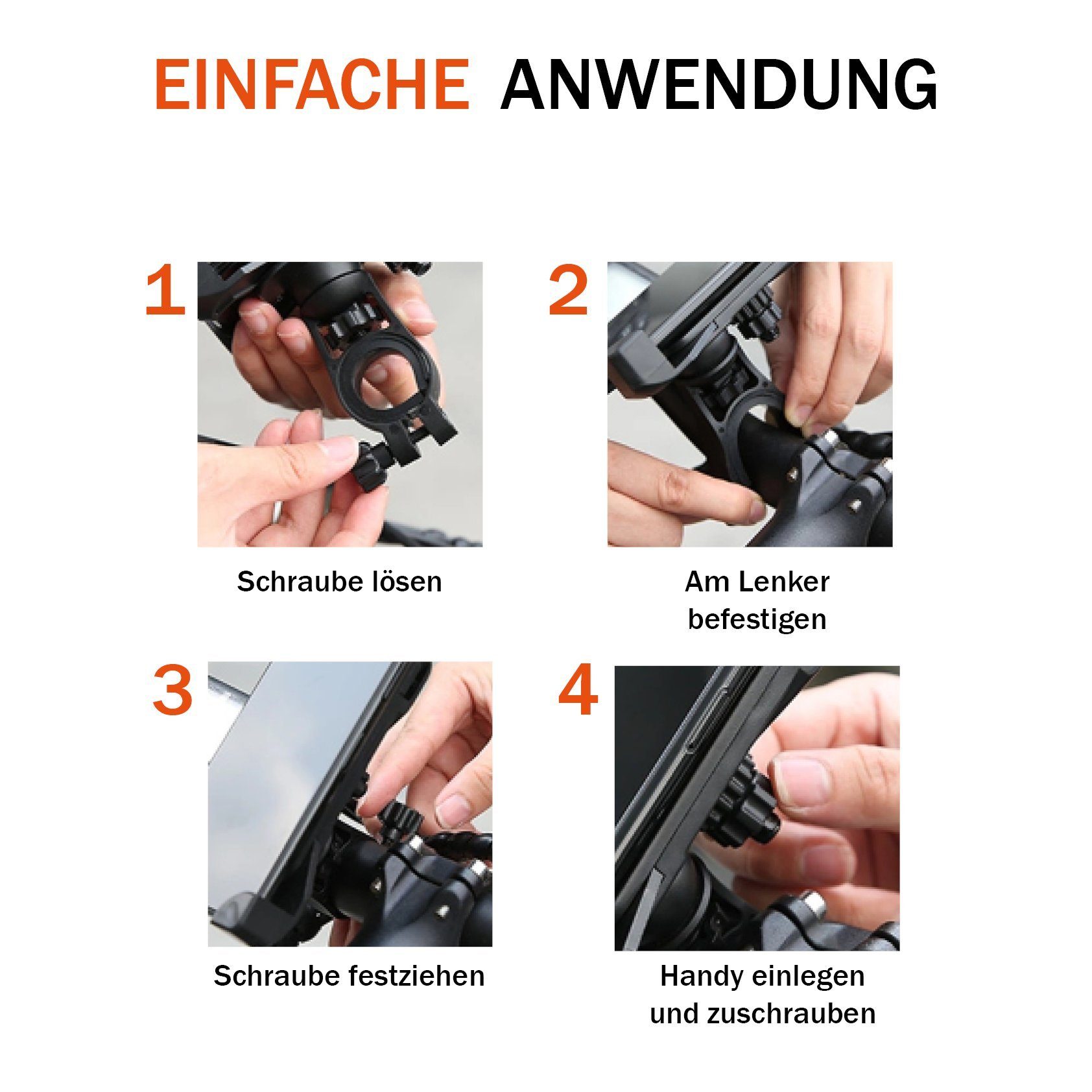 EINFACHE ANWENDUNG

1

Schraube lösen

2

Am Lenker befestigen

3

Schraube festziehen

4

Handy einlegen und zuschrauben