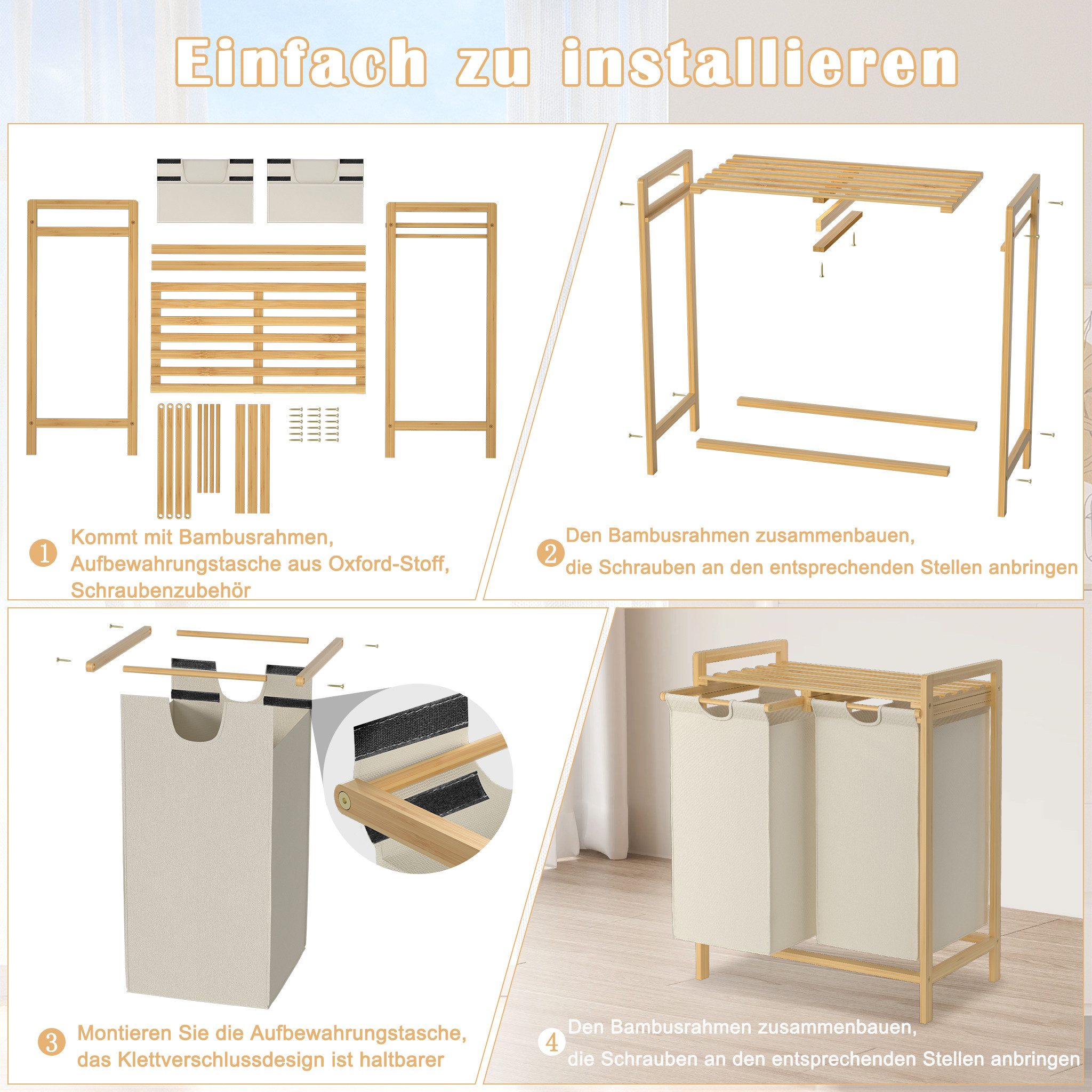 Einfach zu installieren

1 Kommt mit Bambusrahmen, Aufbewahrungstasche aus Oxford-Stoff, Schraubenzubehör

2 Den Bambusrahmen zusammenbauen,
die Schrauben an den entsprechenden Stellen anbringen

3 Montieren Sie die Aufbewahrungstasche,
das Klettverschlussdesign ist haltbarer

4 Den Bambusrahmen zusammenbauen,
die Schrauben an den entsprechenden Stellen anbringen