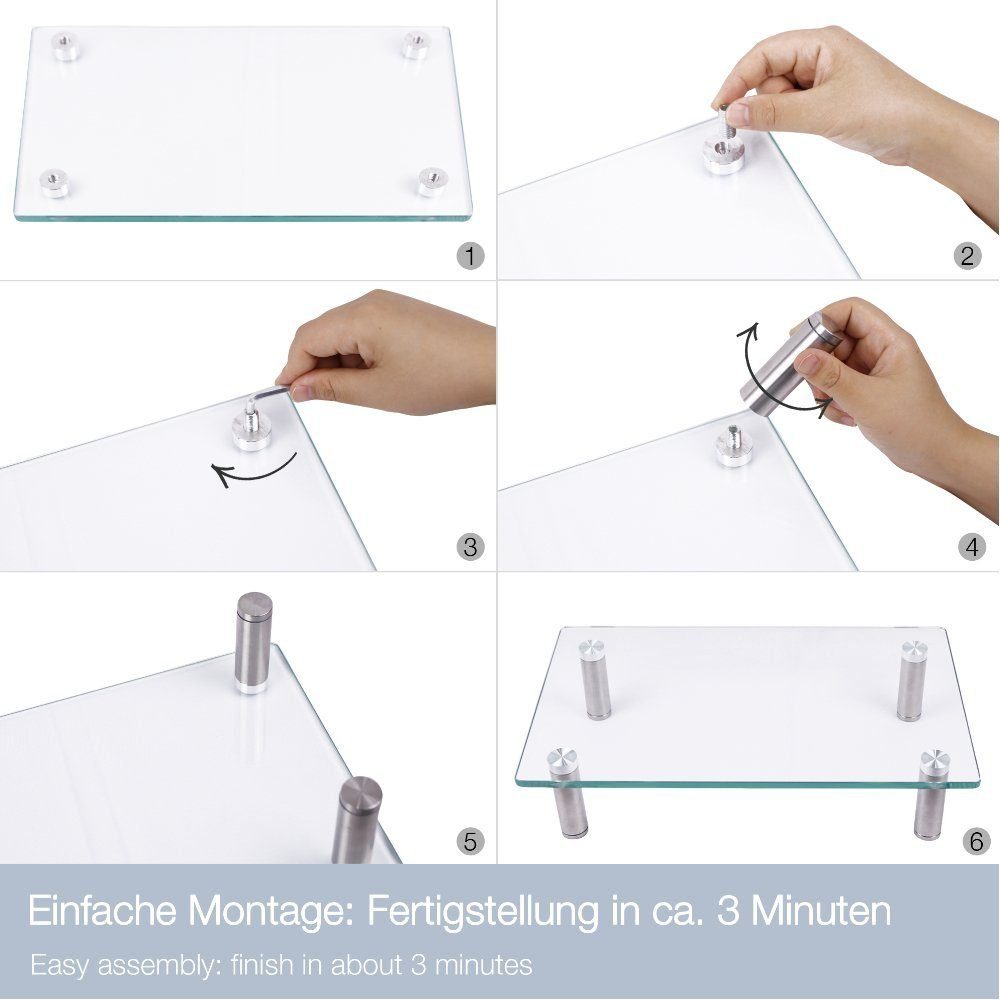 1

2

3

4

5

6

Einfache Montage: Fertigstellung in ca. 3 Minuten

Easy assembly: finish in about 3 minutes