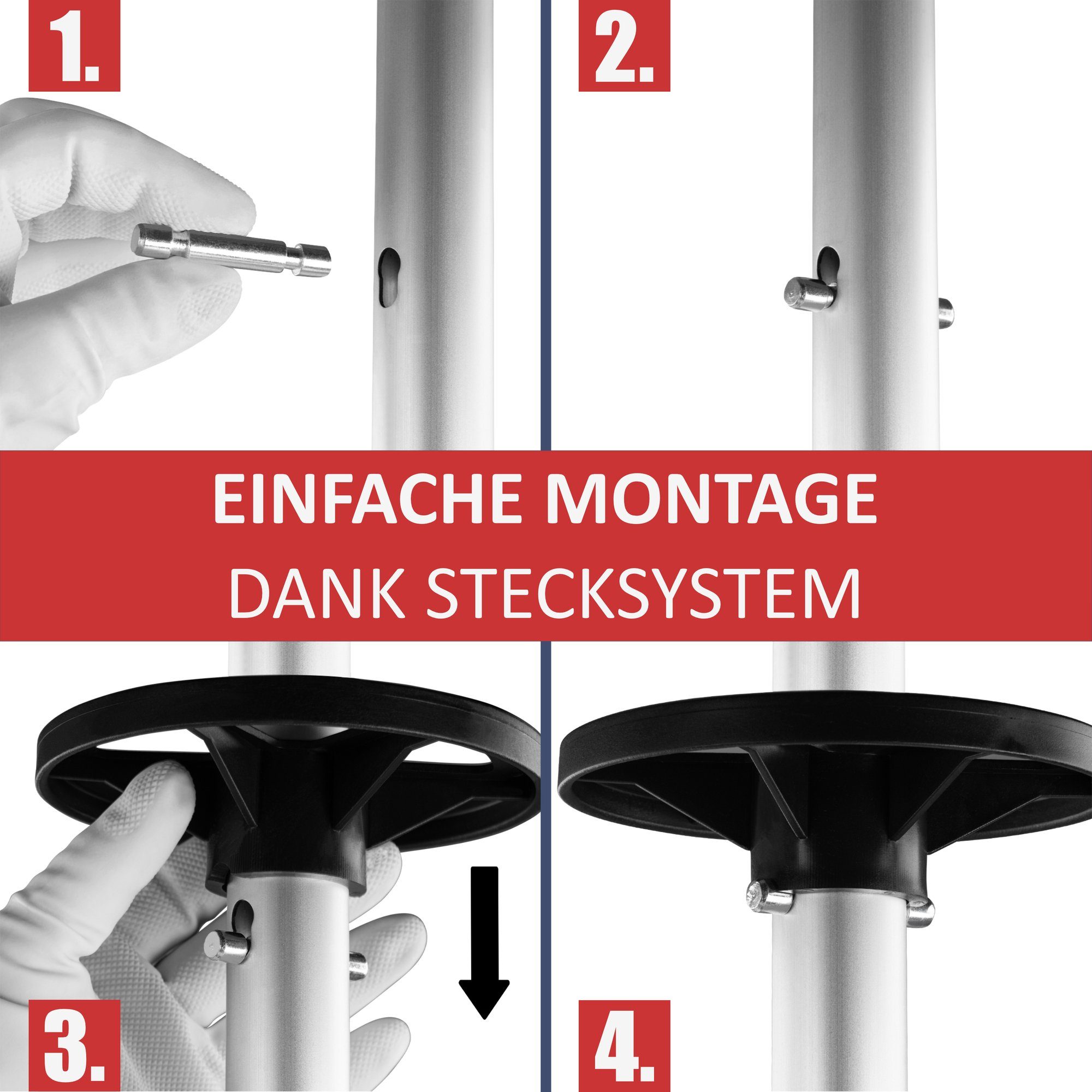 1.

2.

EINFACHE MONTAGE
DANK STECKSYSTEM

3.

4.