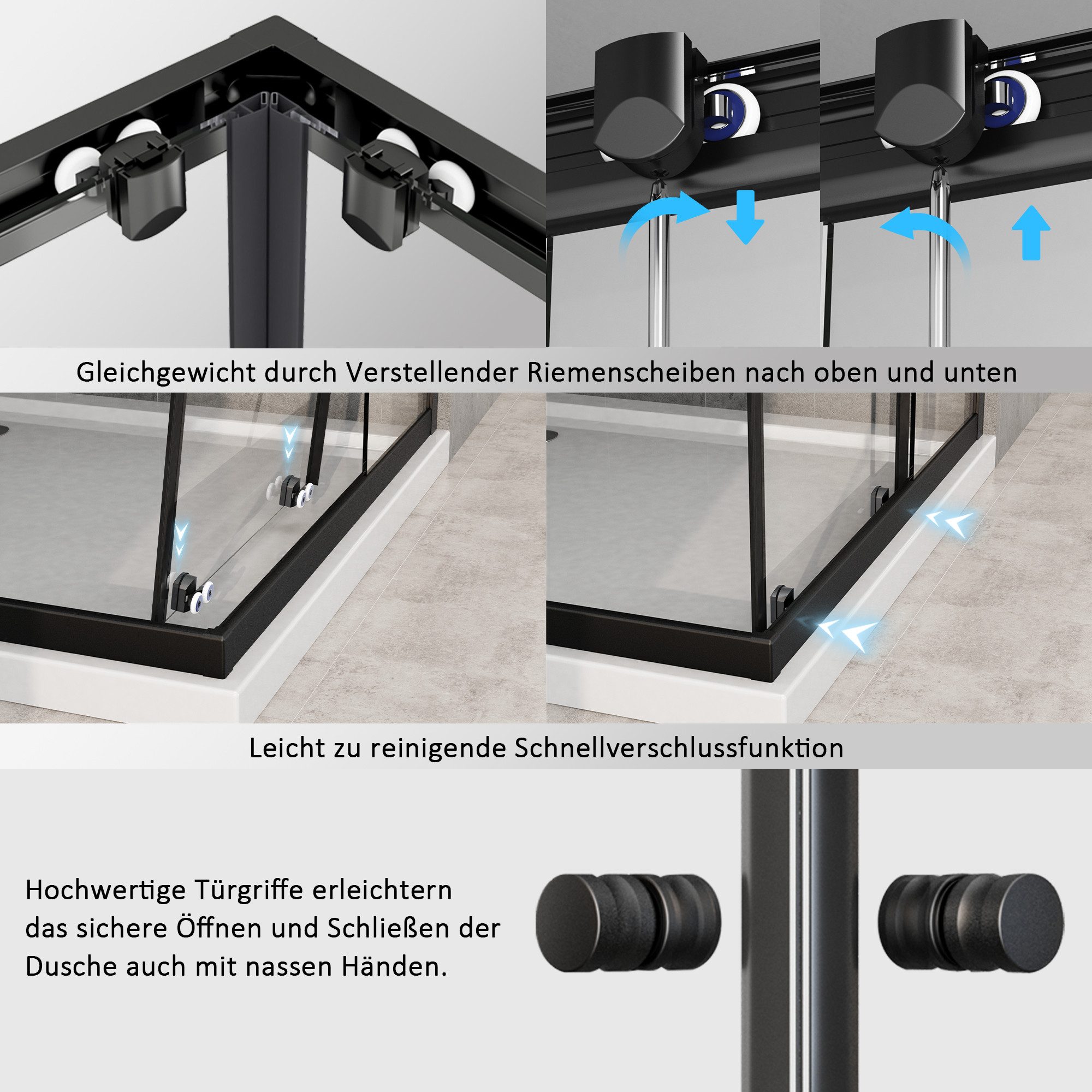 Gleichgewicht durch Verstellender Riemenscheiben nach oben und unten

Leicht zu reinigende Schnellverschlussfunktion

Hochwertige Türgriffe erleichtern das sichere Öffnen und Schließen der Dusche auch mit nassen Händen.