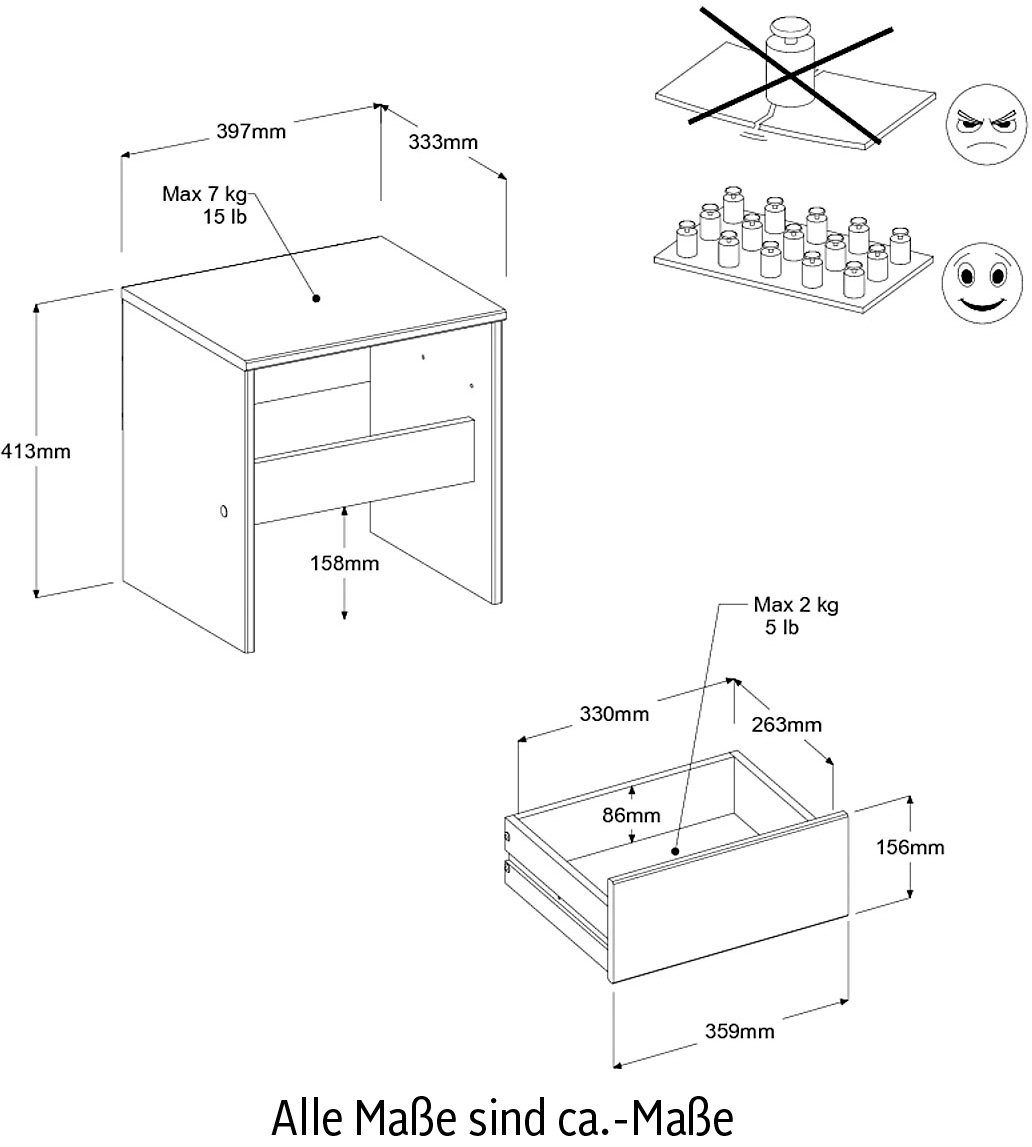 397mm
333mm
Max 7 kg
15 lb
413mm
158mm
Max 2 kg
5 lb
330mm
263mm
86mm
156mm
359mm

Alle Maße sind ca.-Maße