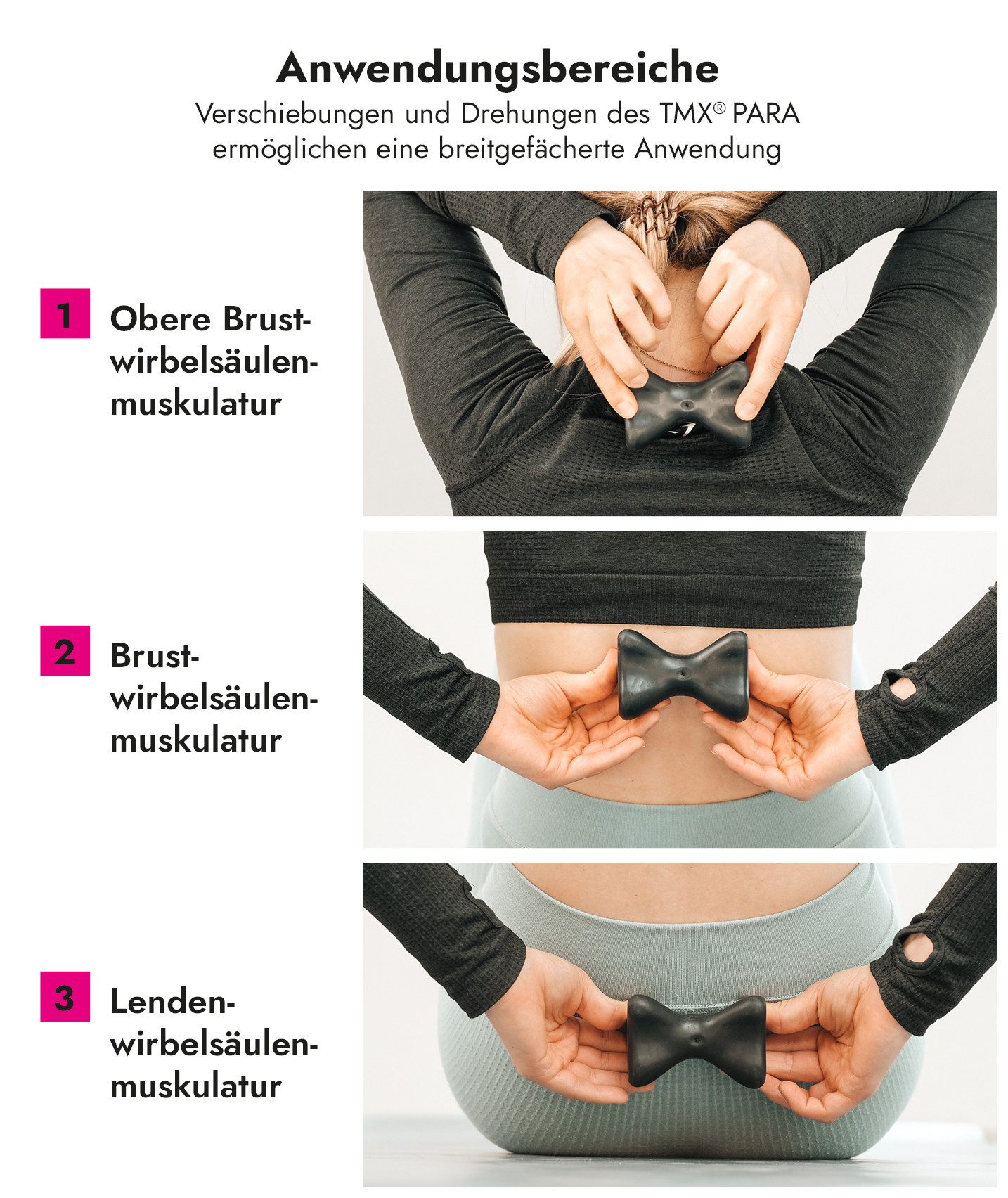 Anwendungsbereiche
Verschiebungen und Drehungen des TMX® PARA ermöglichen eine breitgefächerte Anwendung

1 Obere Brustwirbelsäulenmuskulatur

2 Brustwirbelsäulenmuskulatur

3 Lendenwirbelsäulenmuskulatur