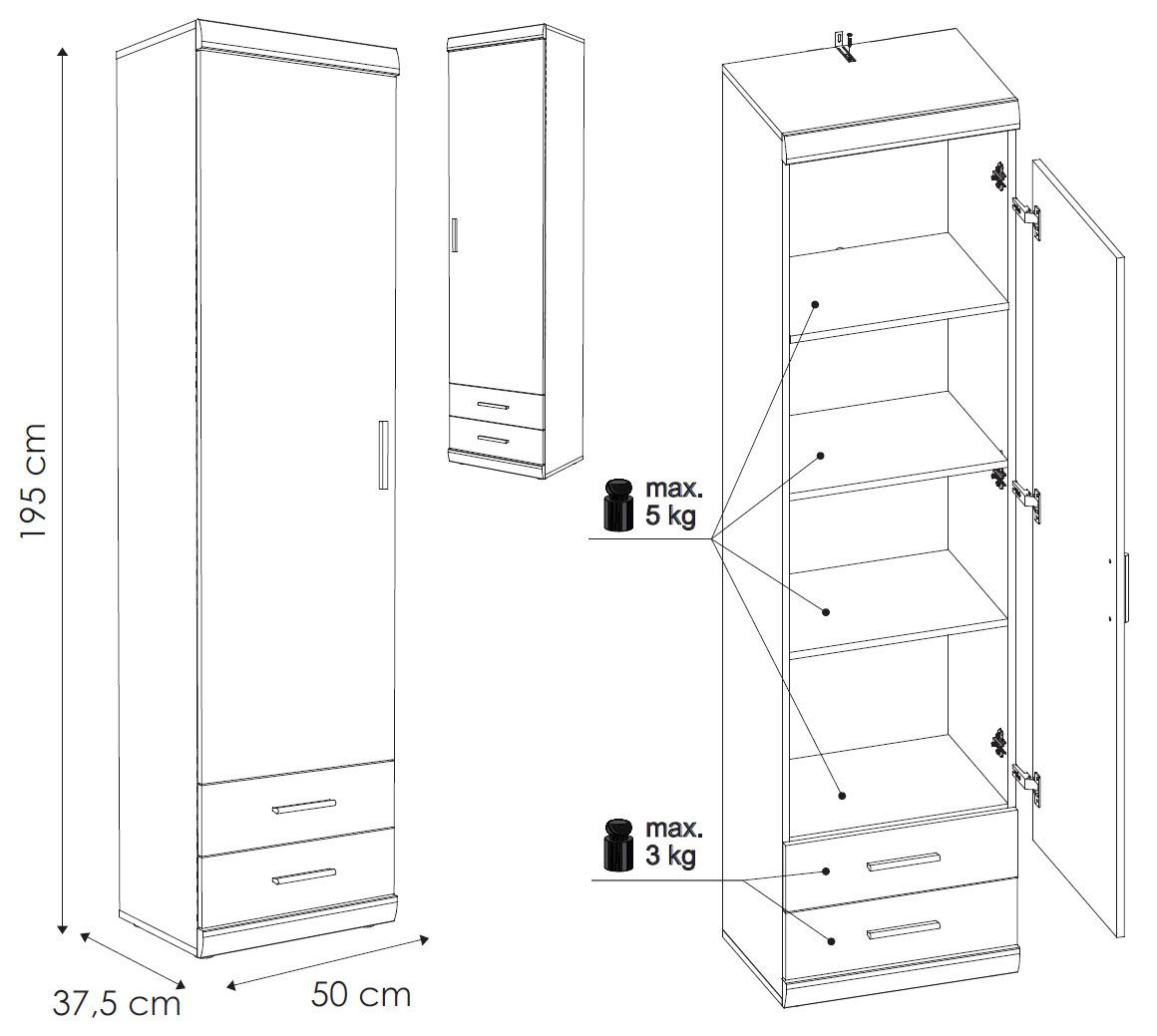 195 cm

37,5 cm

50 cm

max.
5 kg

max.
3 kg