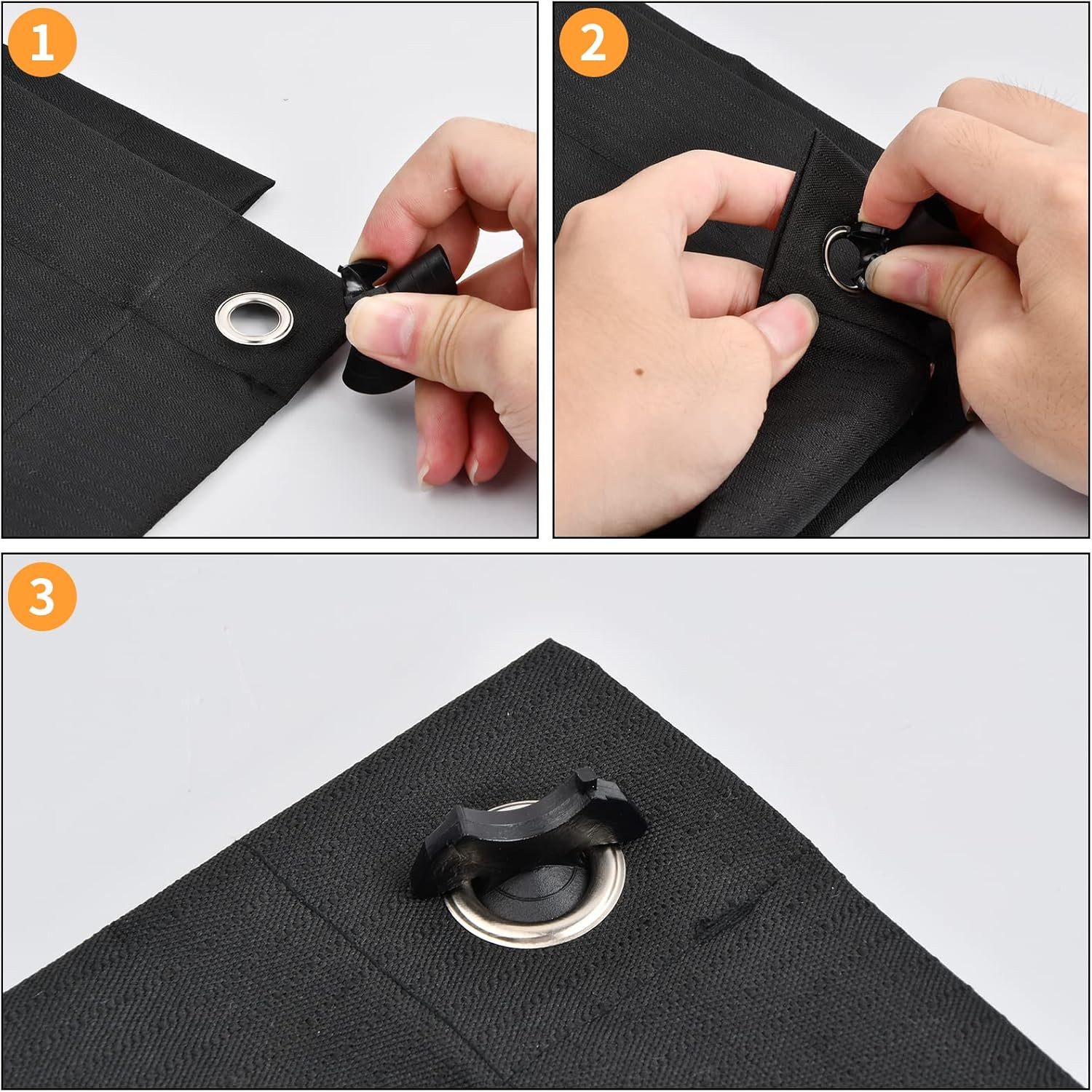 1

2

3