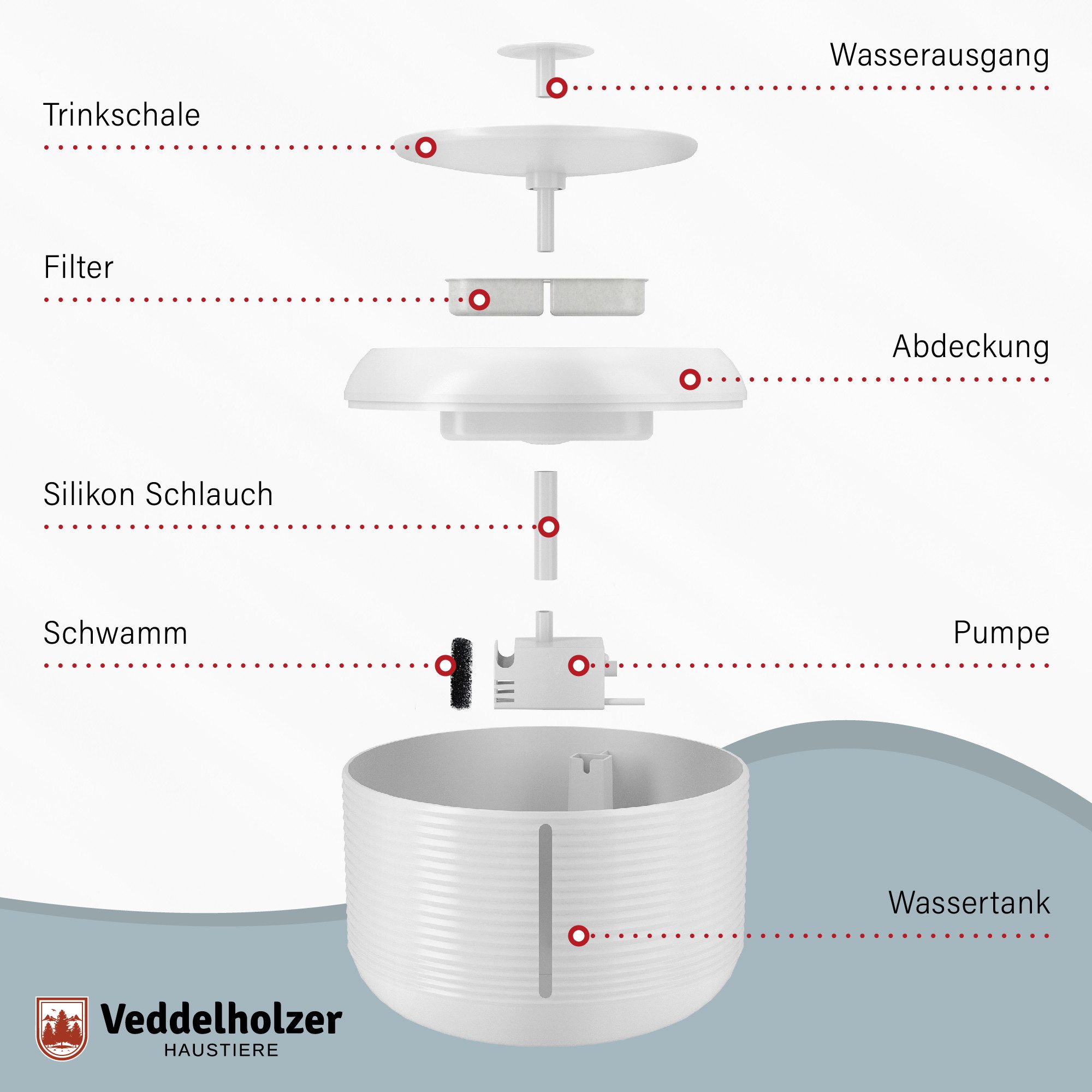 Wasserausgang

Trinkschale

Filter

Abdeckung

Silikon Schlauch

Schwamm

Pumpe

Wassertank

Veddelholzer
HAUSTIERE