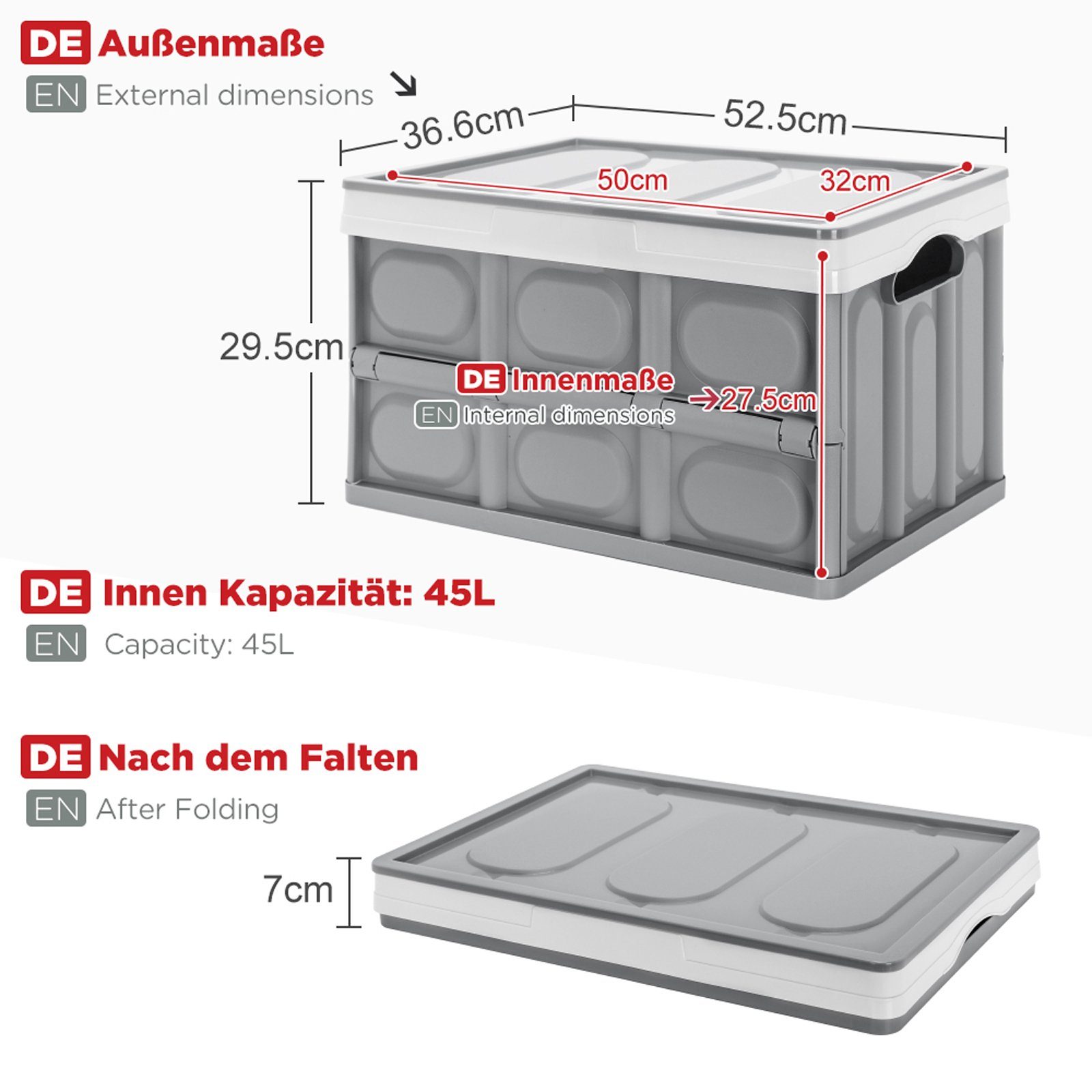 DE Außenmaße
EN External dimensions

36.6cm
52.5cm
50cm
32cm
29.5cm

DE Innenmaße
EN Internal dimensions
27.5cm

DE Innen Kapazität: 45L
EN Capacity: 45L

DE Nach dem Falten
EN After Folding

7cm