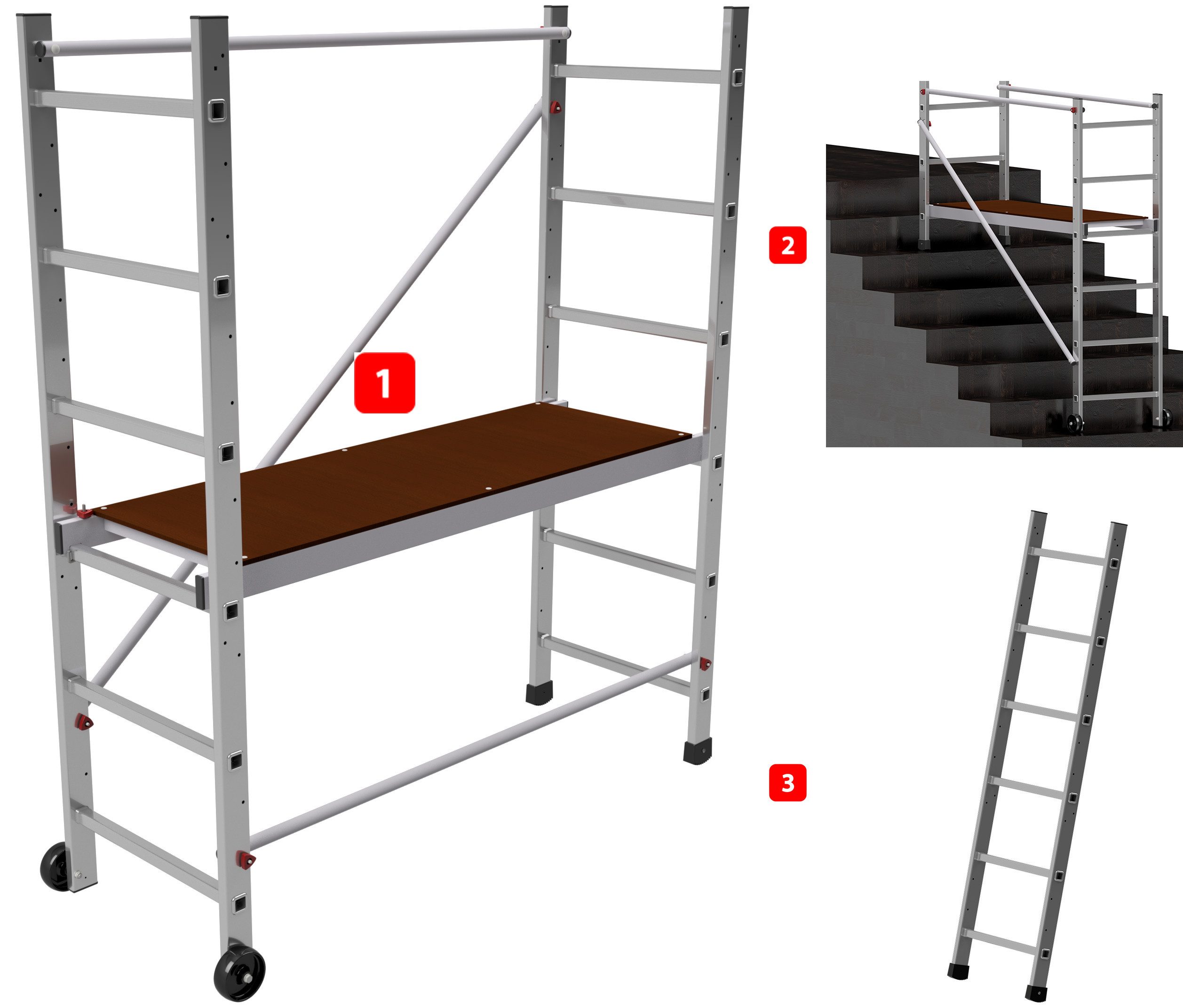 1

2

3