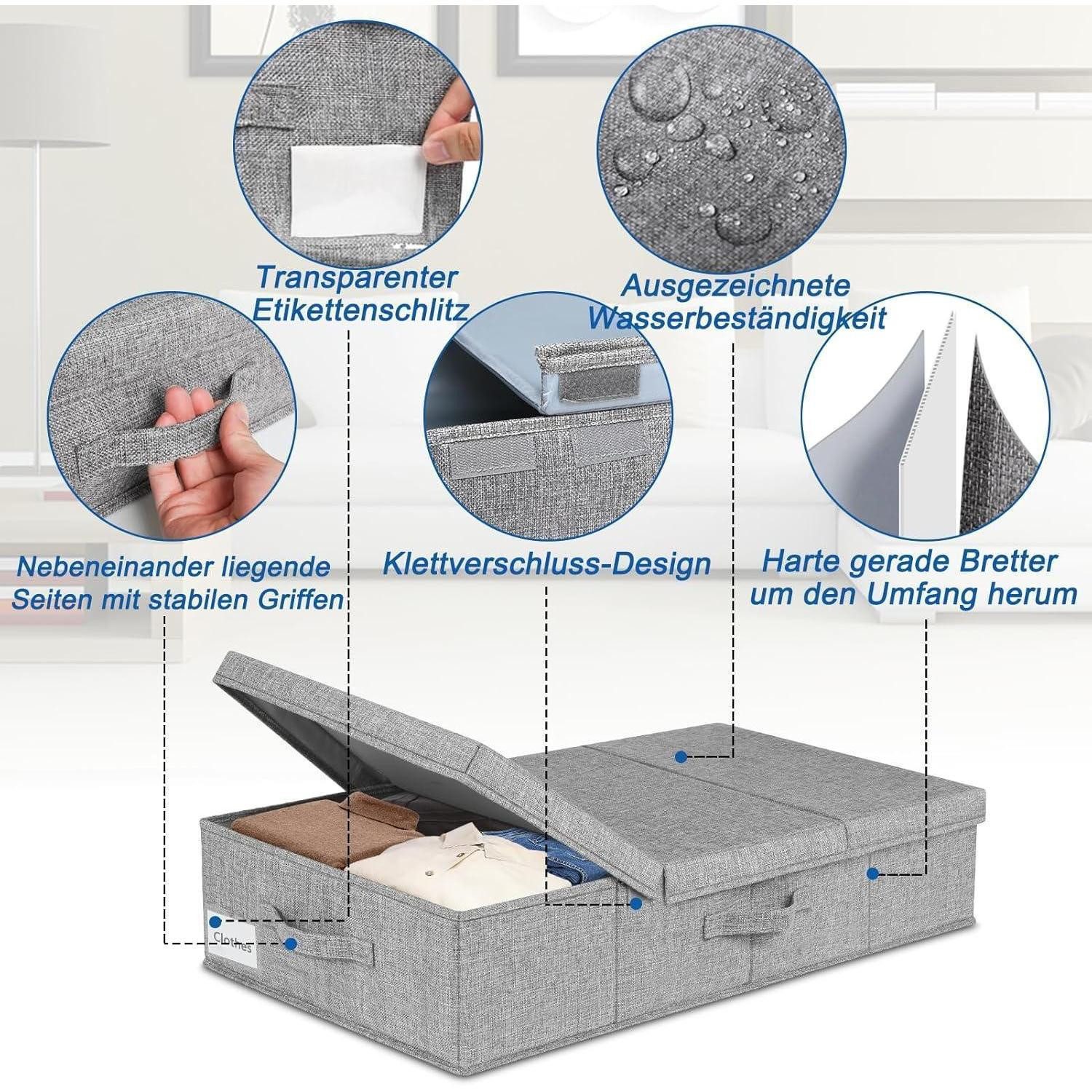 Transparenter Etikettenschlitz

Ausgezeichnete Wasserbeständigkeit

Nebeneinander liegende Seiten mit stabilen Griffen

Klettverschluss-Design

Harte gerade Bretter um den Umfang herum

Clothes