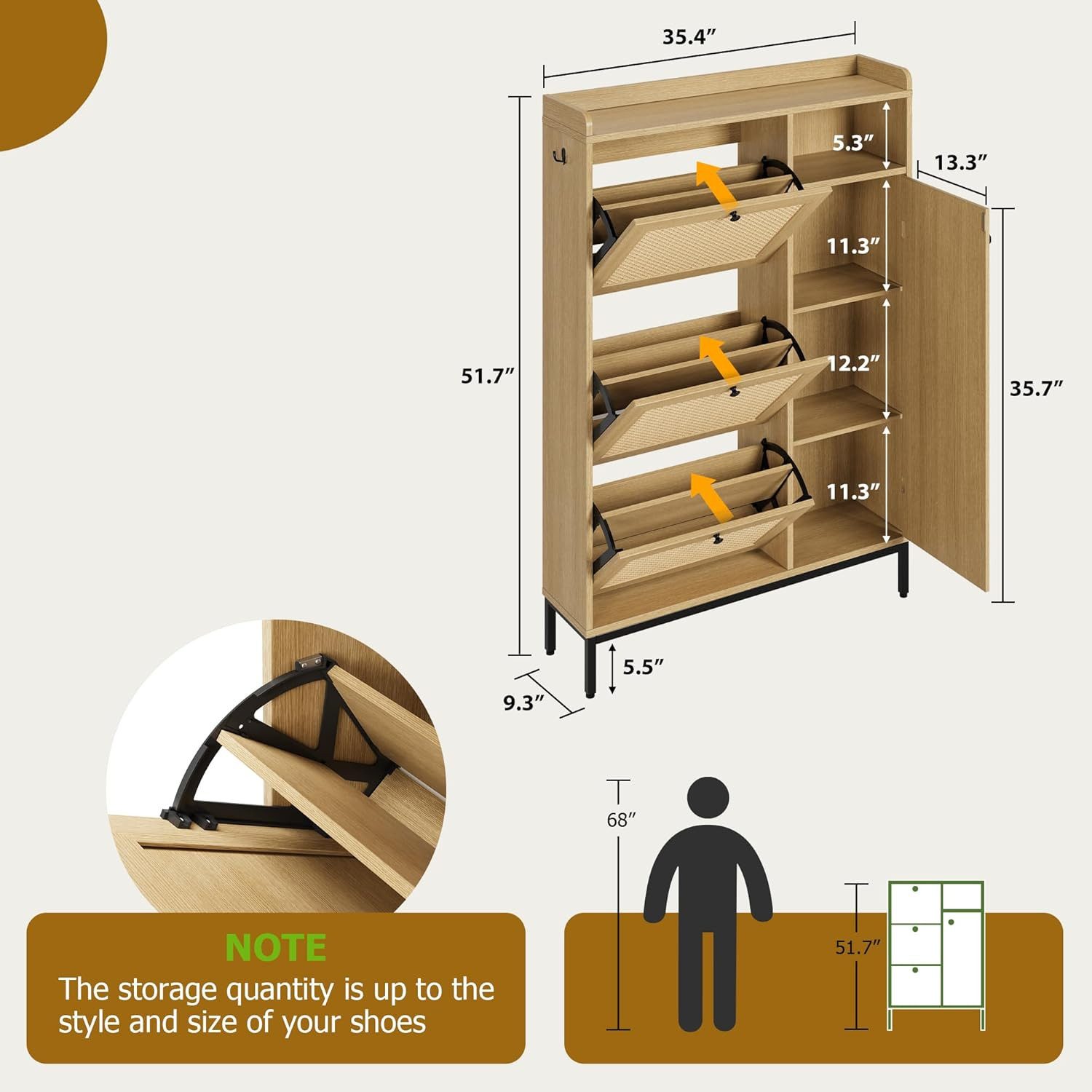 35.4″

5.3″

13.3″

11.3″

51.7″

12.2″

35.7″

11.3″

5.5″

9.3″

68″

51.7″

NOTE

The storage quantity is up to the style and size of your shoes