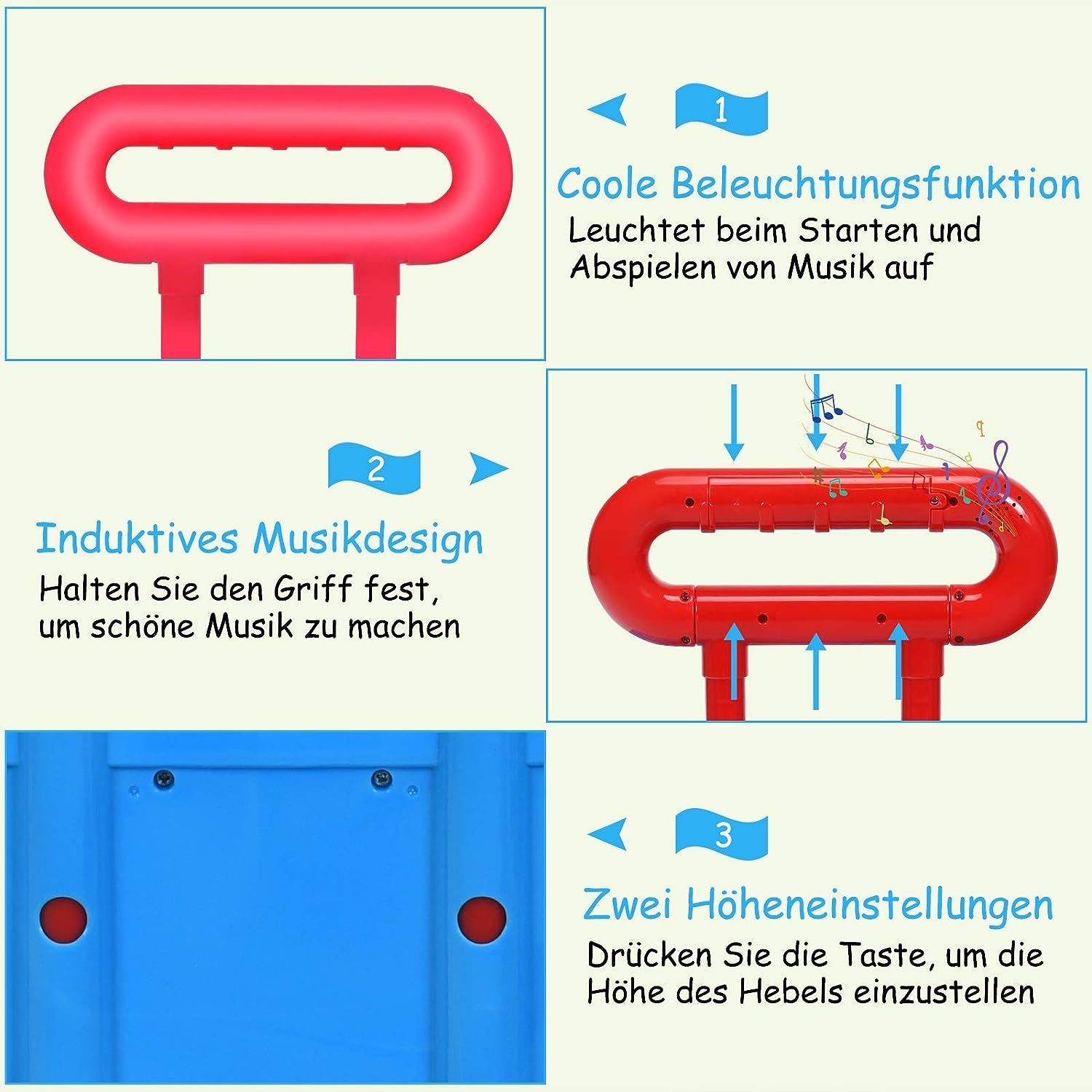 1

Coole Beleuchtungsfunktion

Leuchtet beim Starten und Abspielen von Musik auf

2

Induktives Musikdesign

Halten Sie den Griff fest, um schöne Musik zu machen

3

Zwei Höheneinstellungen

Drücken Sie die Taste, um die Höhe des Hebels einzustellen