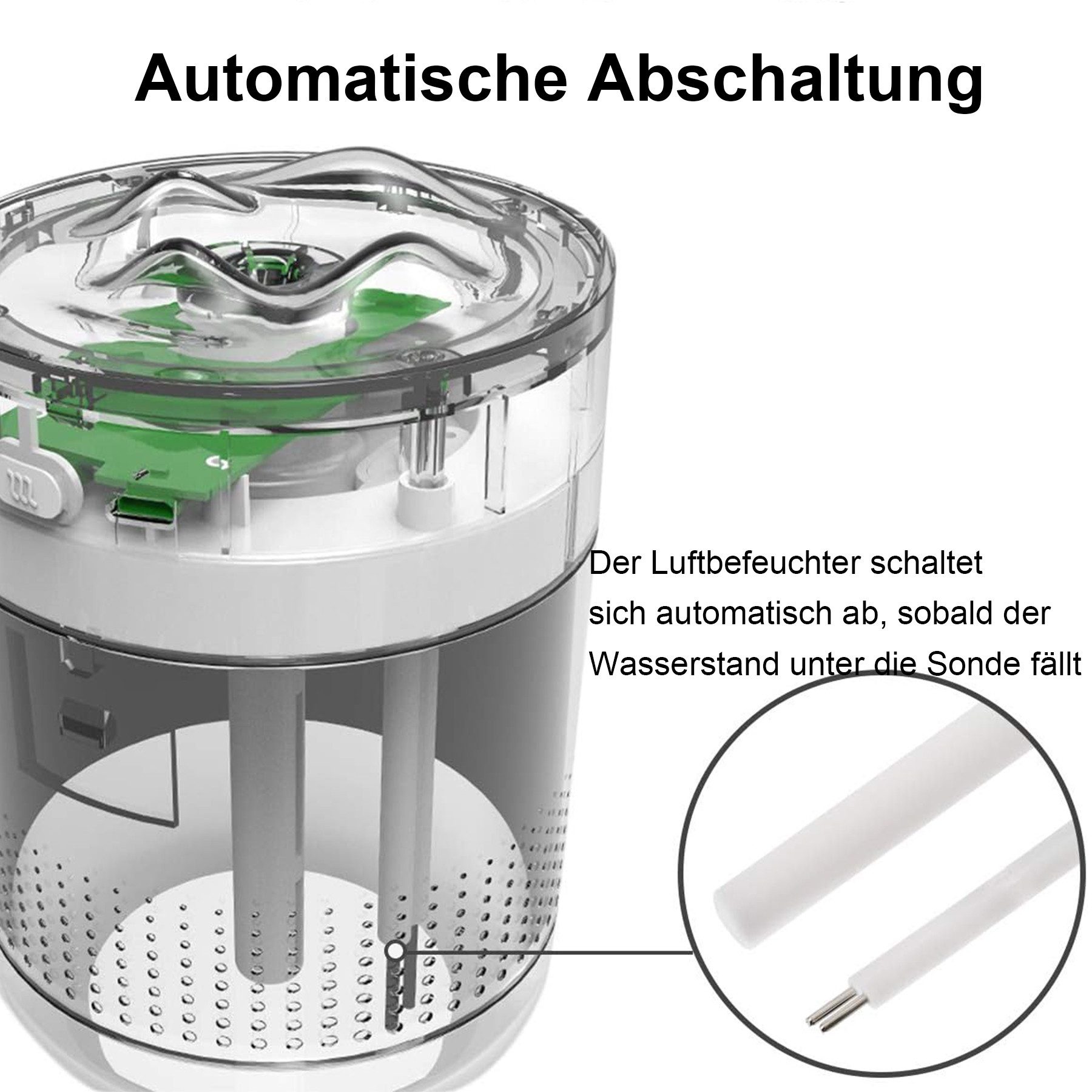 Automatische Abschaltung

Der Luftbefeuchter schaltet sich automatisch ab, sobald der Wasserstand unter die Sonde fällt