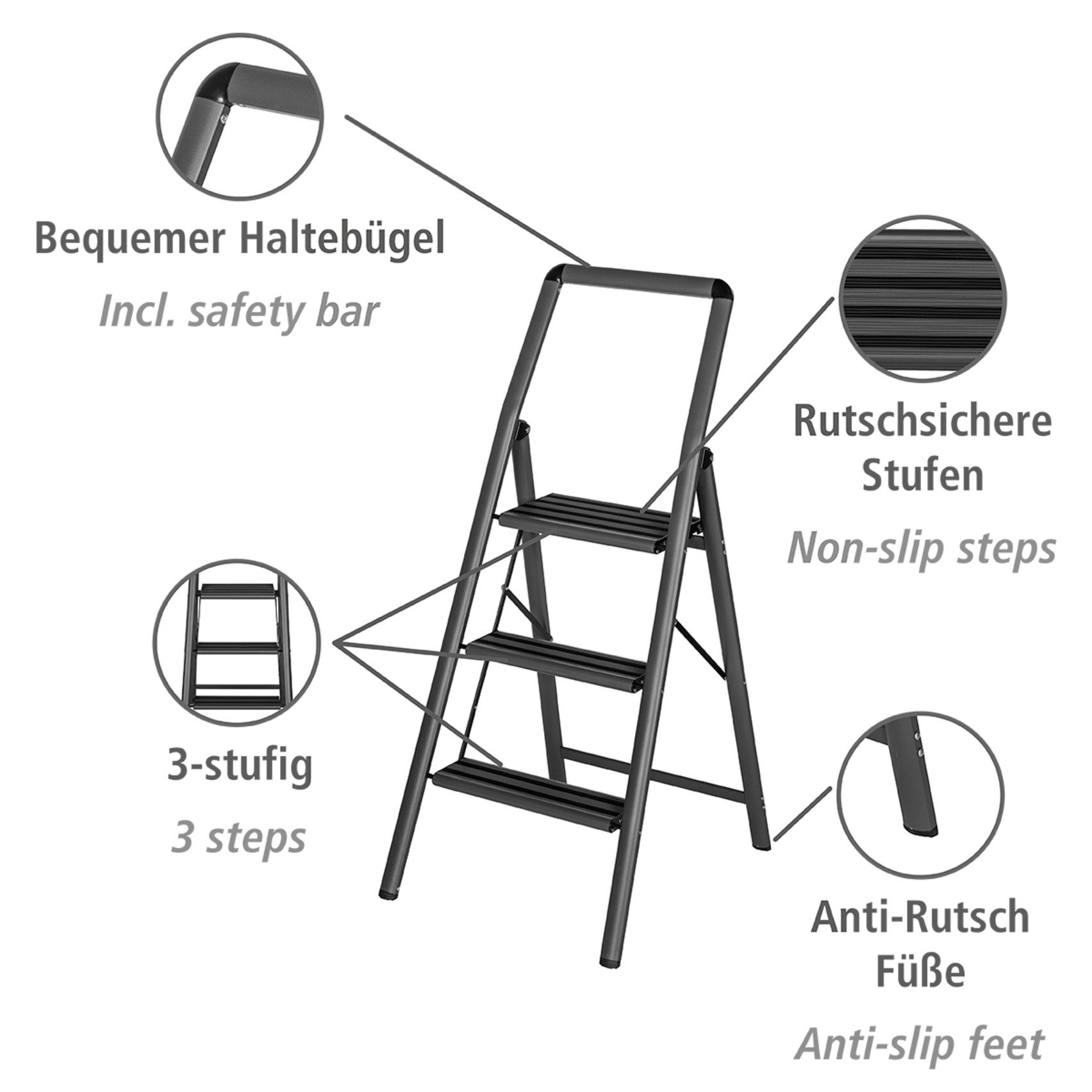 Bequemer Haltebügel

Incl. safety bar

Rutschsichere Stufen

Non-slip steps

3-stufig

3 steps

Anti-Rutsch Füße

Anti-slip feet