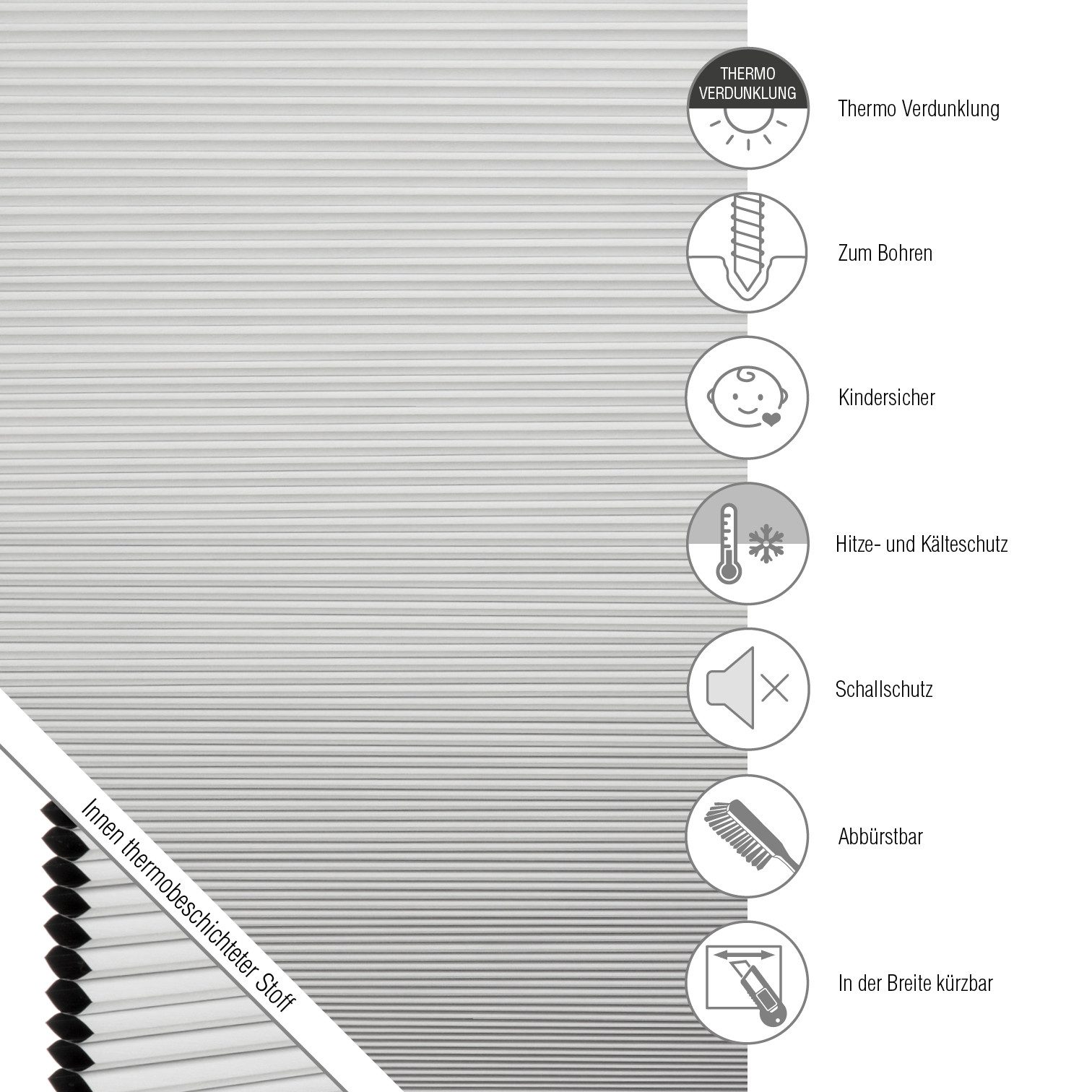 THERMO VERDUNKLUNG

Thermo Verdunklung

Zum Bohren

Kindersicher

Hitze- und Kälteschutz

Schallschutz

Abbürstbar

In der Breite kürzbar

Innen thermobeschichteter Stoff