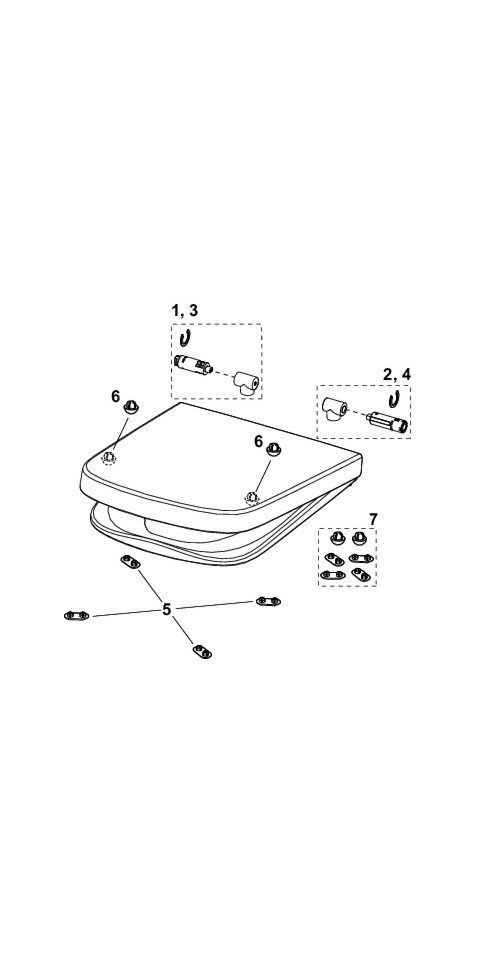 1, 3
2, 4
6
6
7
5