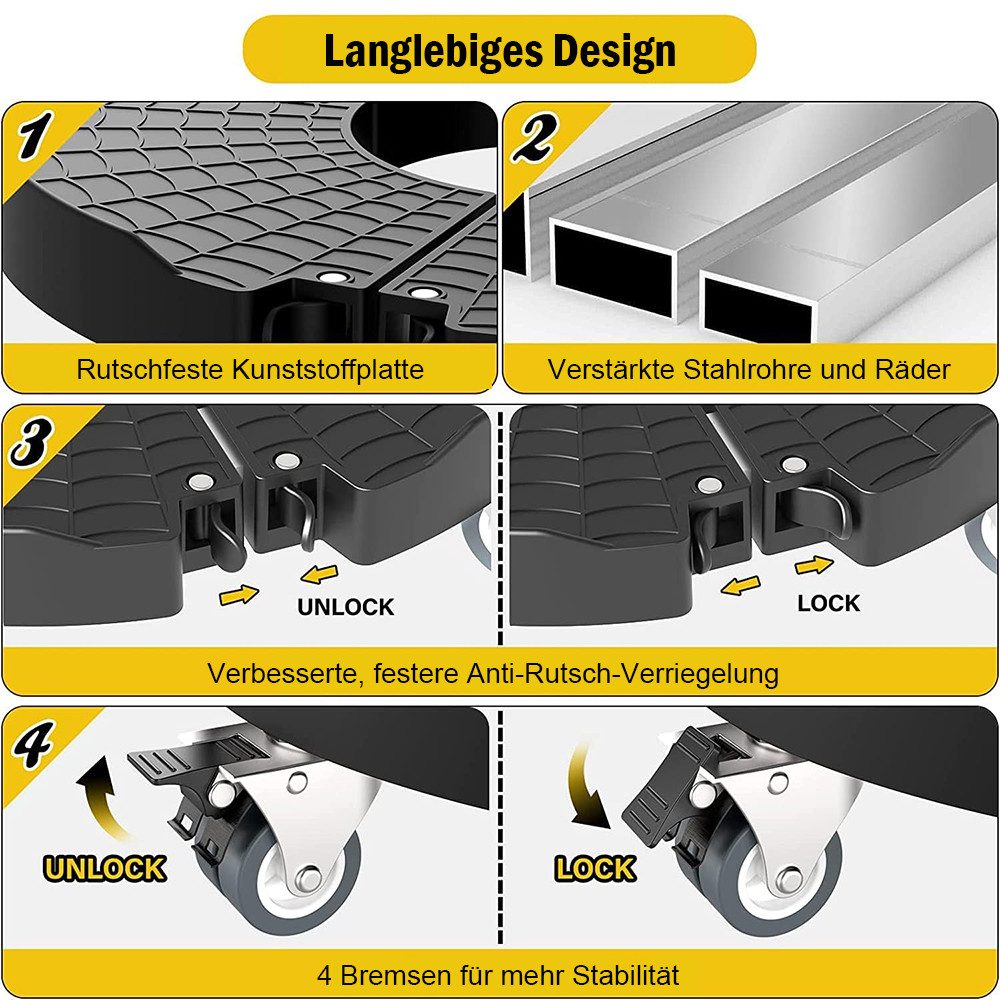 Langlebiges Design

1

Rutschfeste Kunststoffplatte

2

Verstärkte Stahlrohre und Räder

3

UNLOCK

LOCK

Verbesserte, festere Anti-Rutsch-Verriegelung

4

UNLOCK

LOCK

4 Bremsen für mehr Stabilität