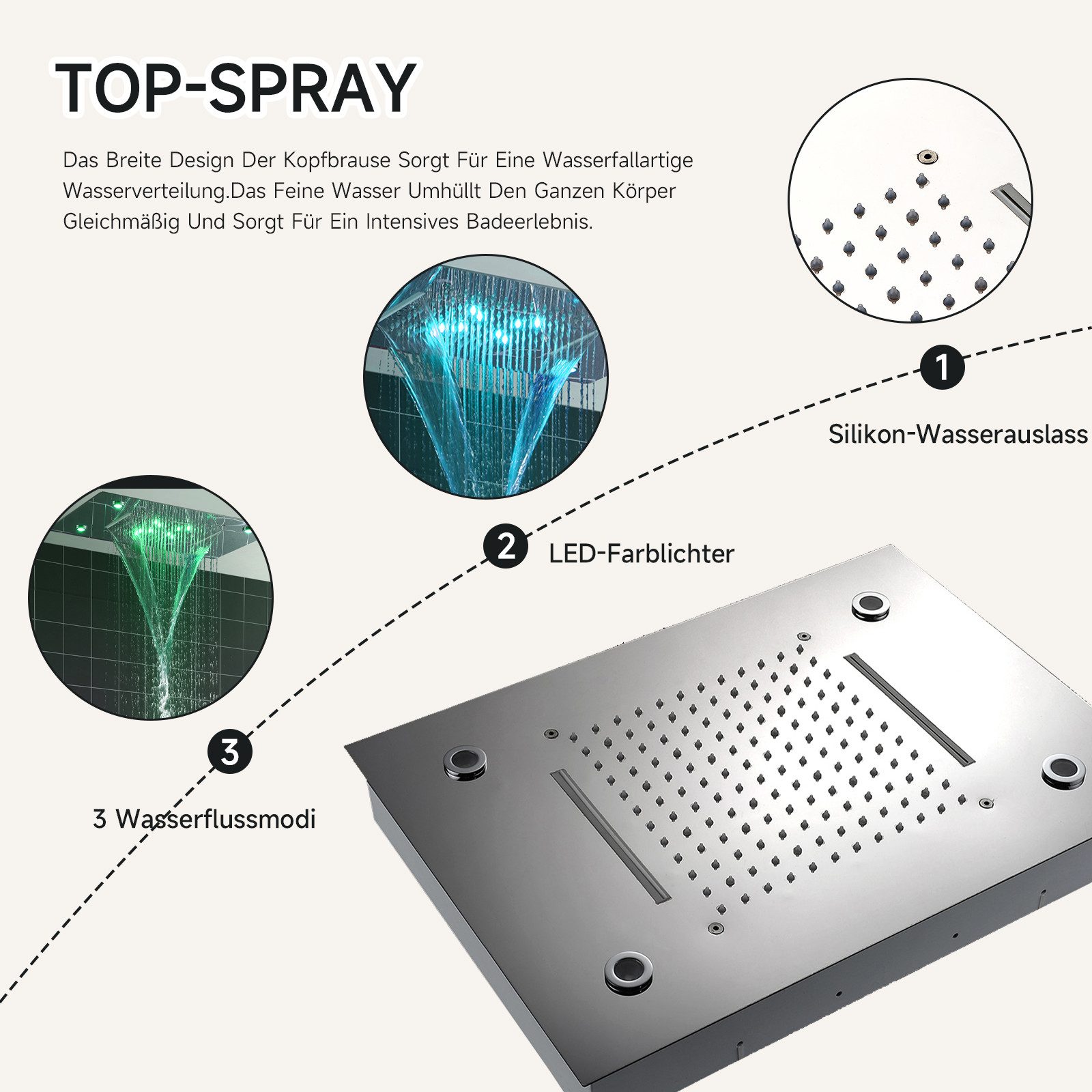 TOP-SPRAY

Das Breite Design Der Kopfbrause Sorgt Für Eine Wasserfallartige Wasserverteilung.Das Feine Wasser Umhüllt Den Ganzen Körper Gleichmäßig Und Sorgt Für Ein Intensives Badeerlebnis.

1

Silikon-Wasserauslass

2

LED-Farblichter

3

3 Wasserflussmodi