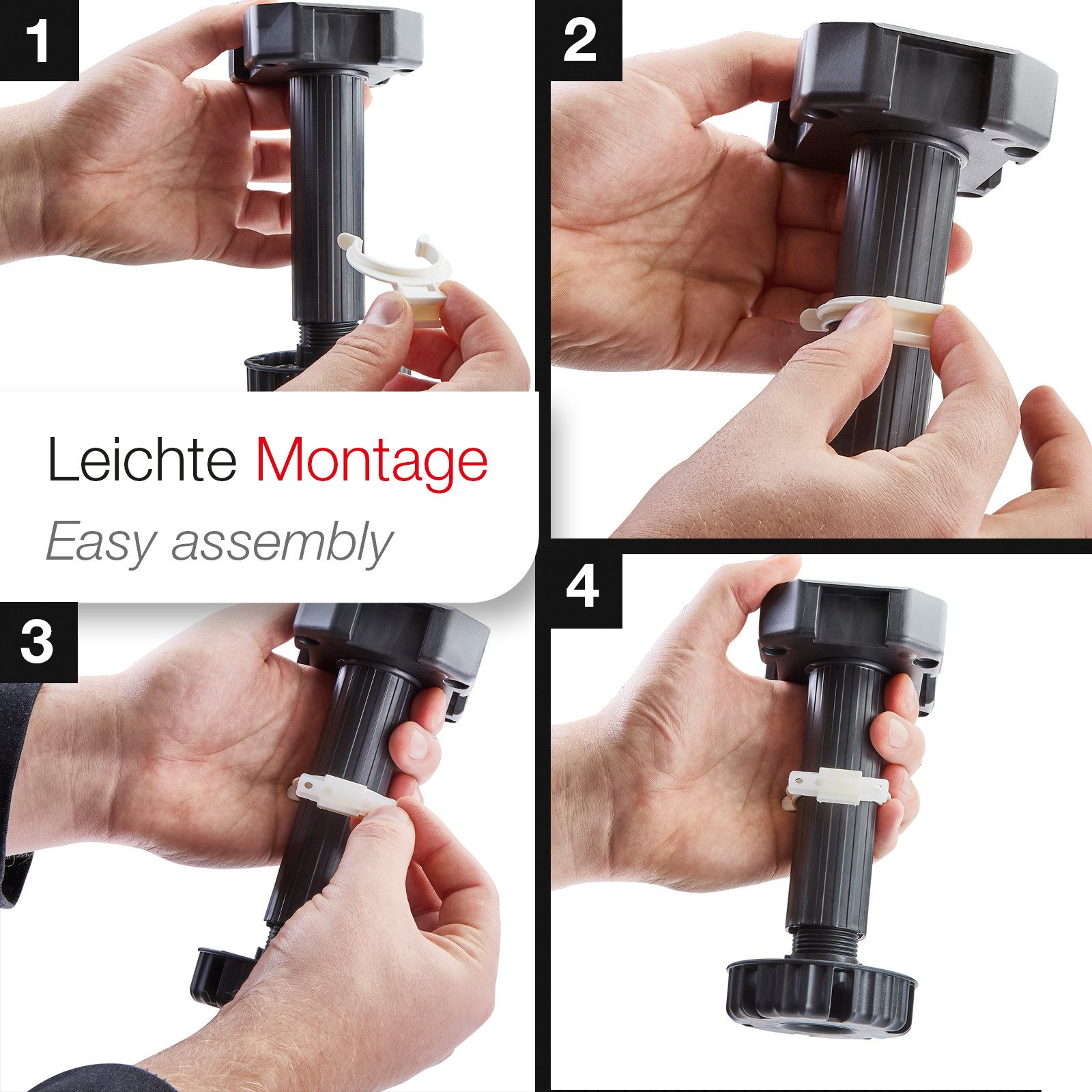 1

2

Leichte Montage

Easy assembly

3

4