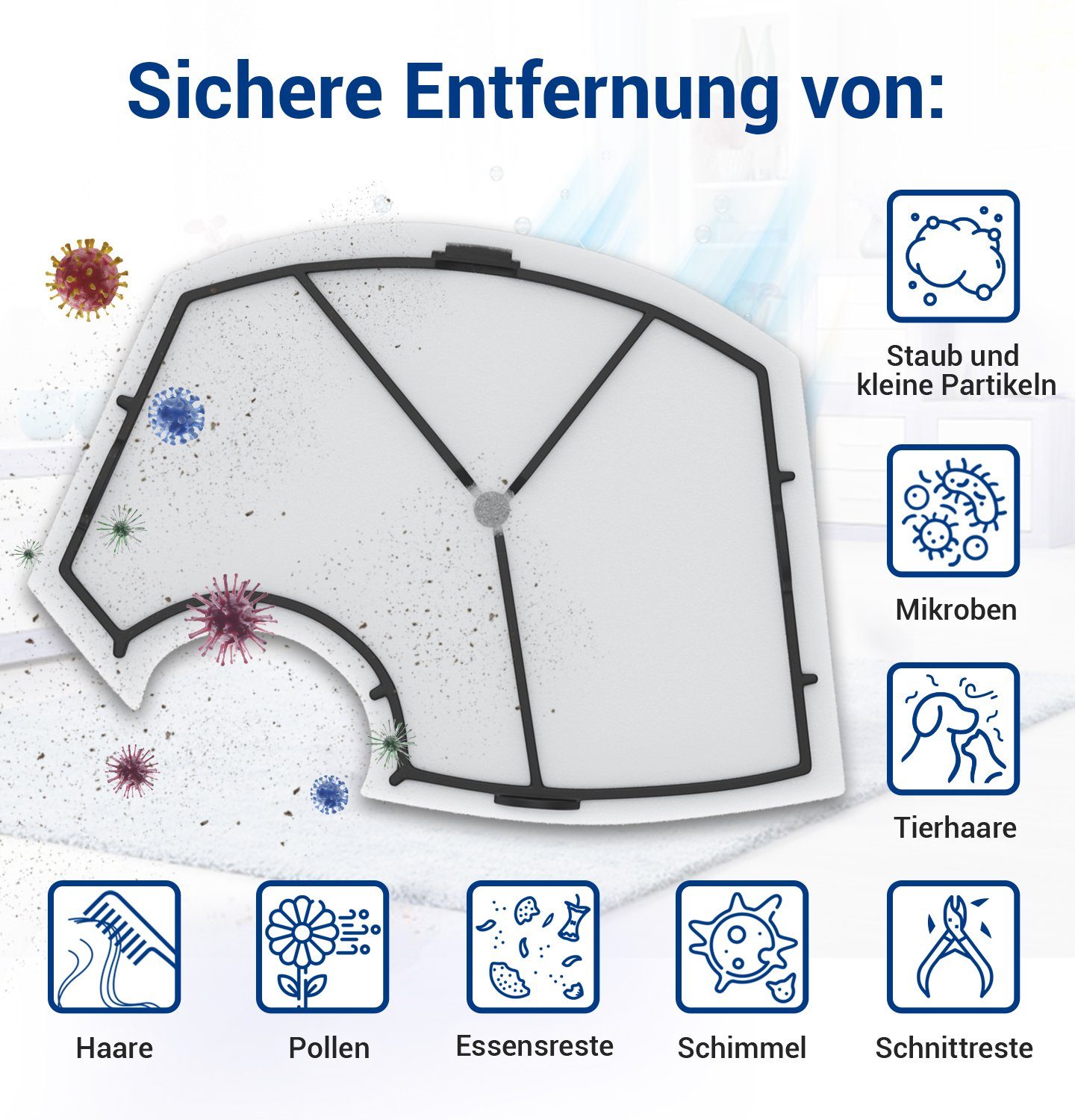 Sichere Entfernung von:

Staub und kleine Partikeln

Mikroben

Tierhaare

Haare

Pollen

Essensreste

Schimmel

Schnittreste