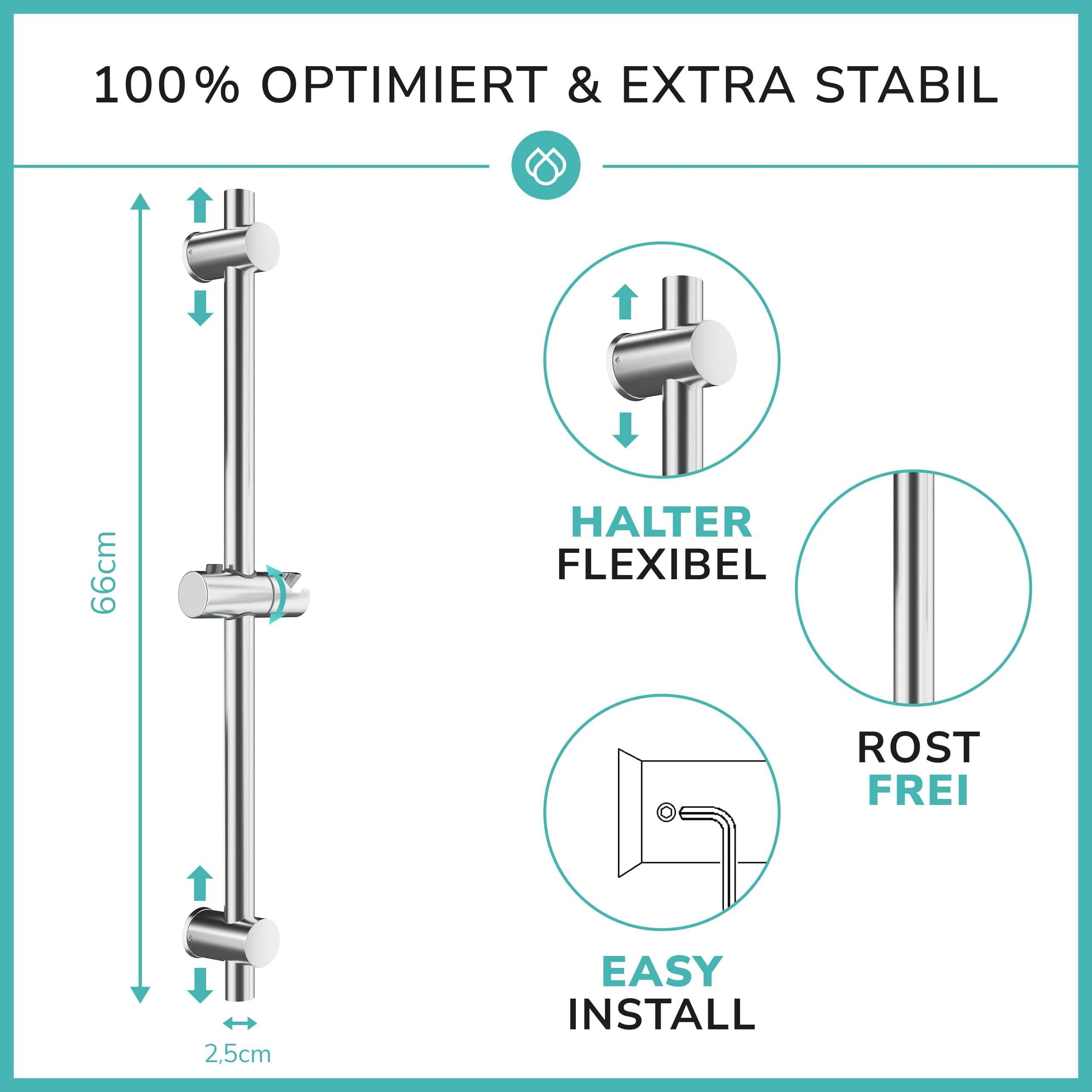 100% OPTIMIERT & EXTRA STABIL

66cm

2,5cm

HALTER
FLEXIBEL

ROST
FREI

EASY
INSTALL