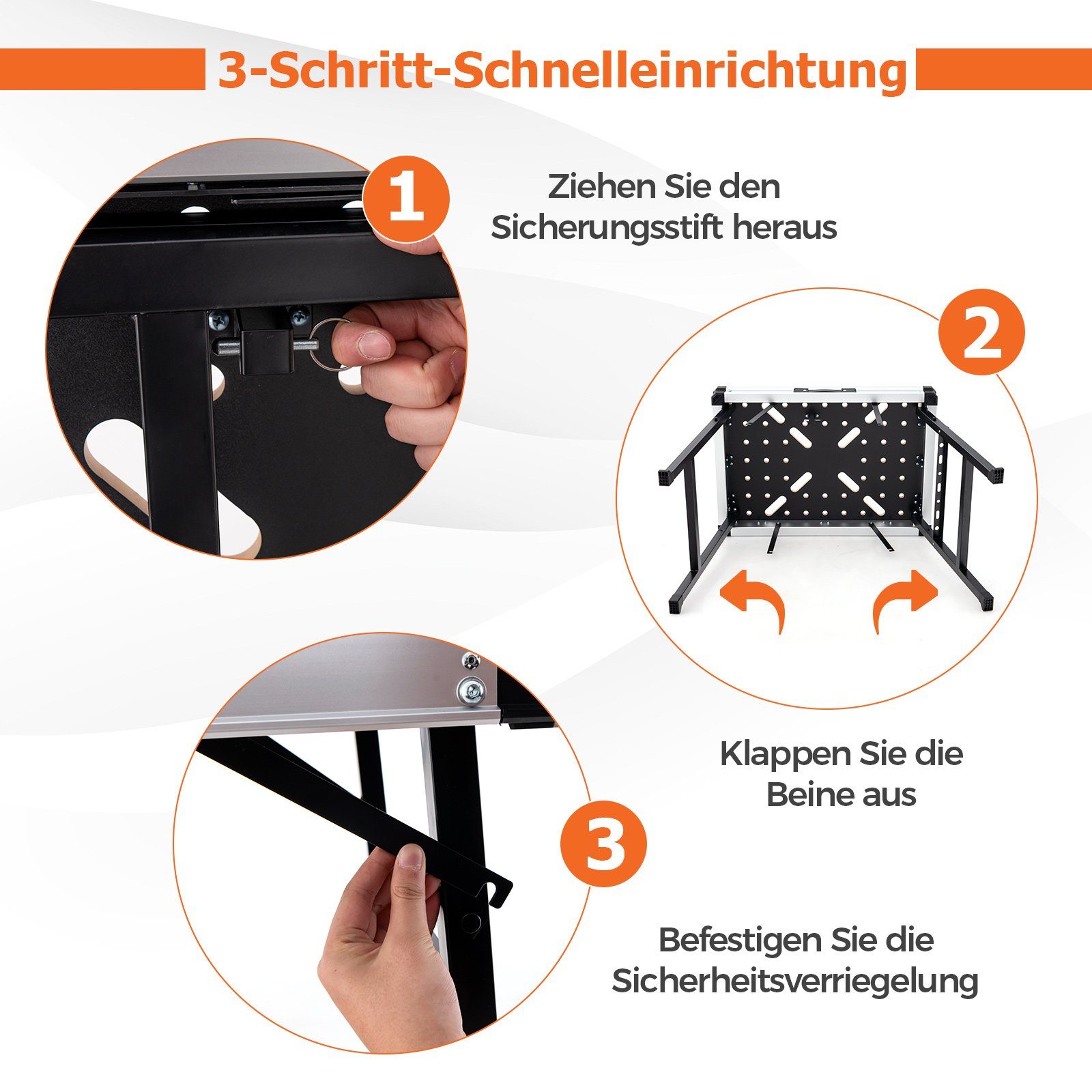 3-Schritt-Schnelleinrichtung

1

Ziehen Sie den Sicherungsstift heraus

2

Klappen Sie die Beine aus

3

Befestigen Sie die Sicherheitsverriegelung