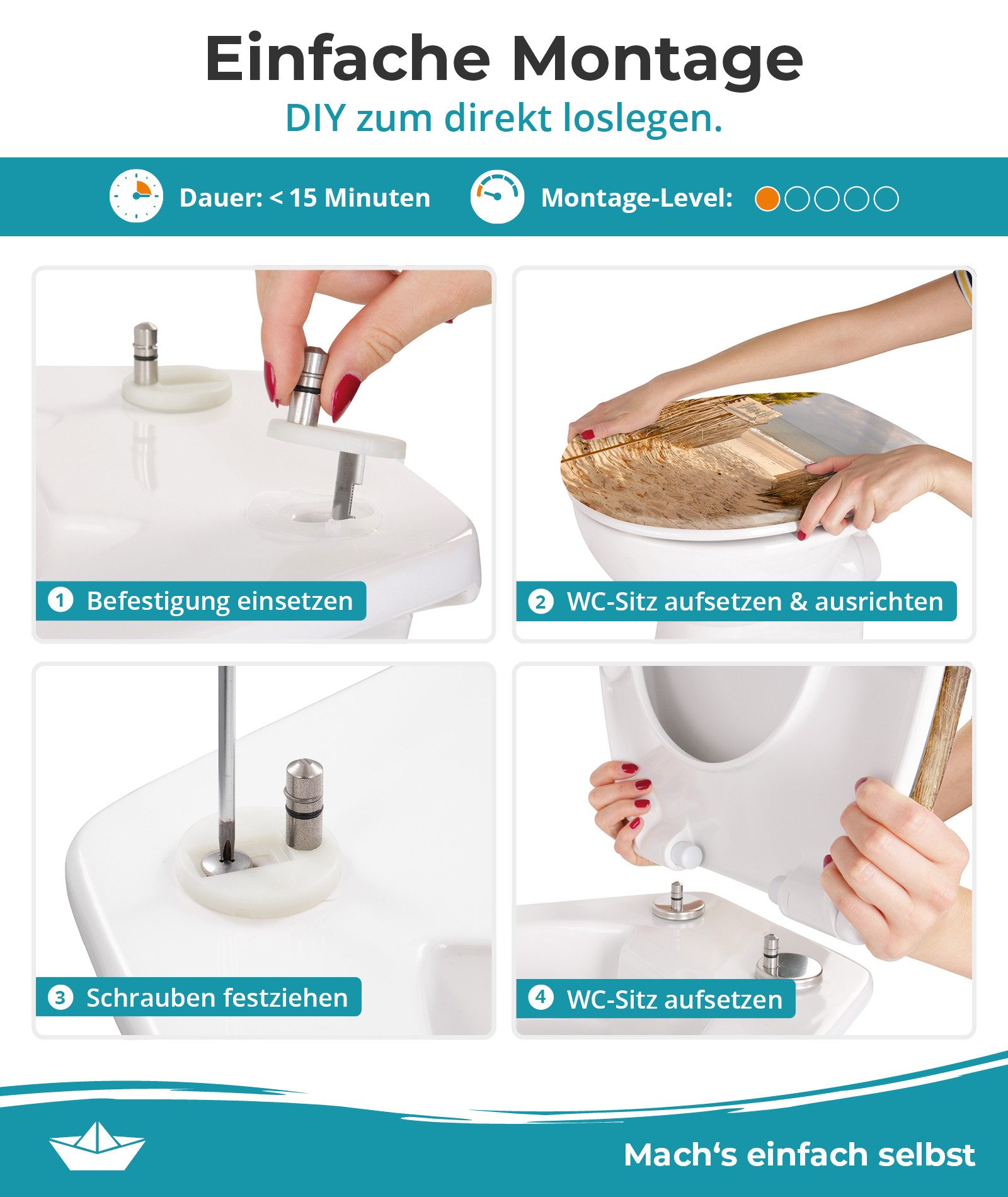 Einfache Montage
DIY zum direkt loslegen.

Dauer: < 15 Minuten

Montage-Level:

1 Befestigung einsetzen

2 WC-Sitz aufsetzen & ausrichten

3 Schrauben festziehen

4 WC-Sitz aufsetzen

Mach‘s einfach selbst