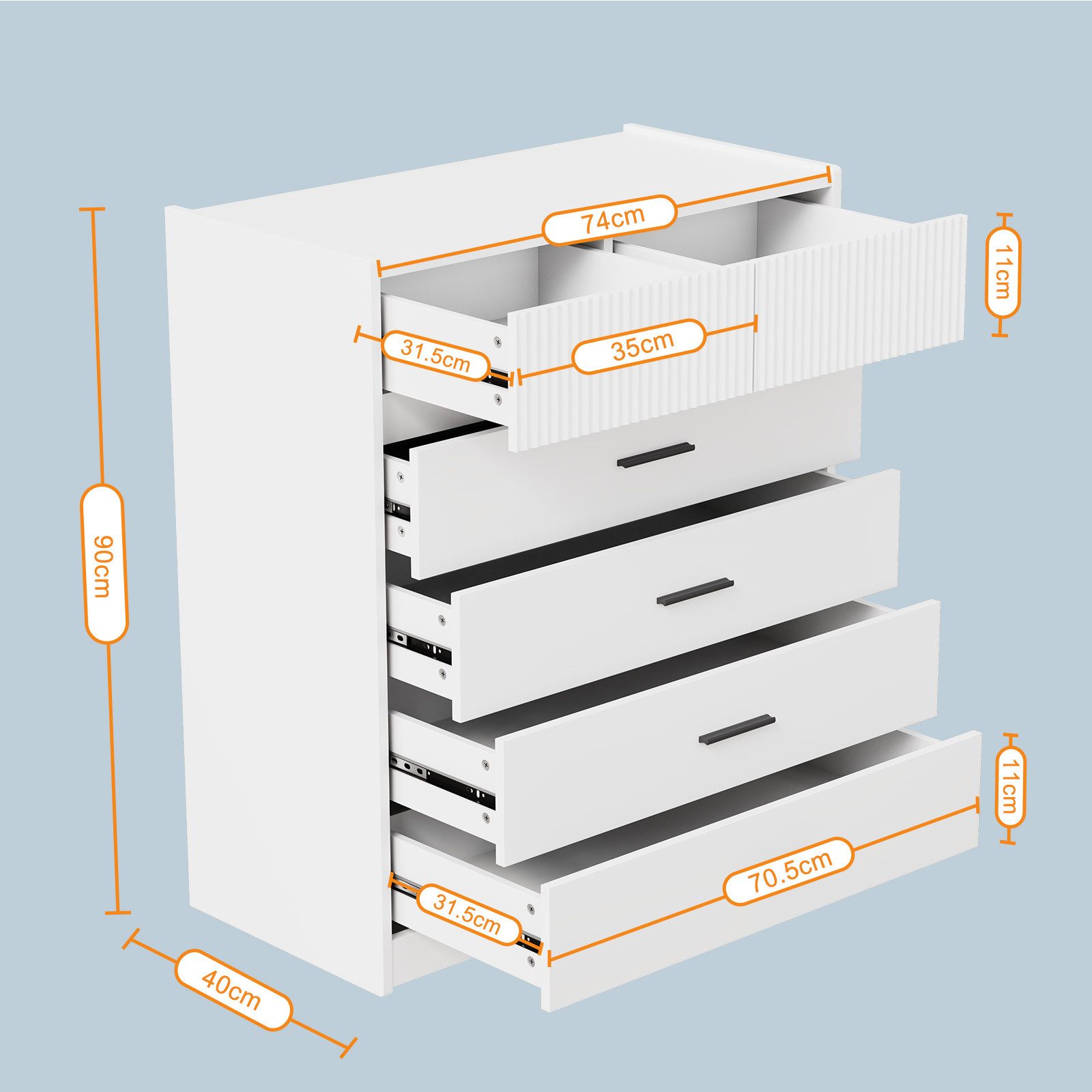 74cm

11cm

31.5cm

35cm

90cm

11cm

70.5cm

31.5cm

40cm