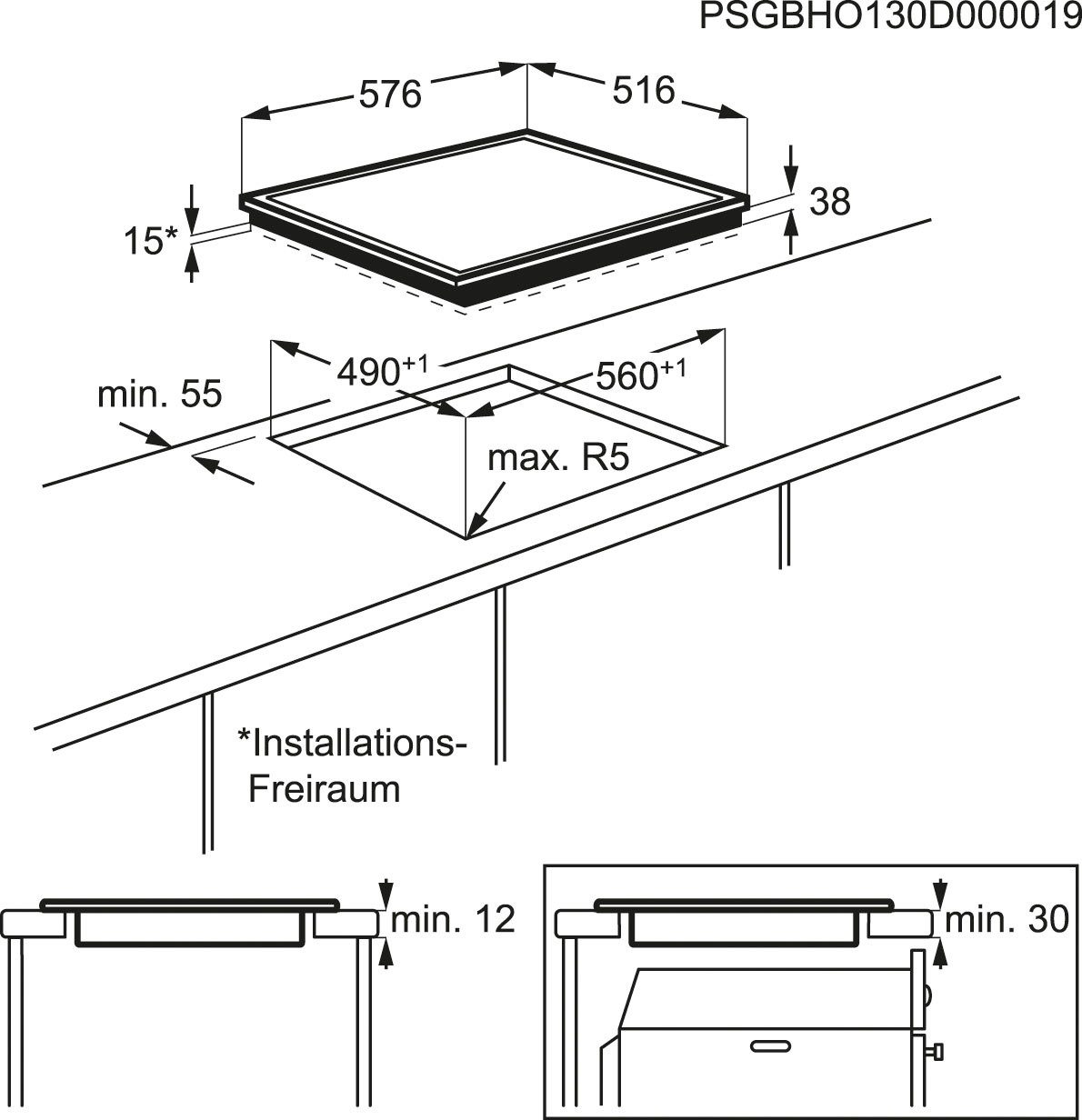 PSGBHO130D000019

576

516

38

15*

$490^{+1}$

$560^{+1}$

min. 55

max. R5

*Installations-Freiraum

min. 12

min. 30