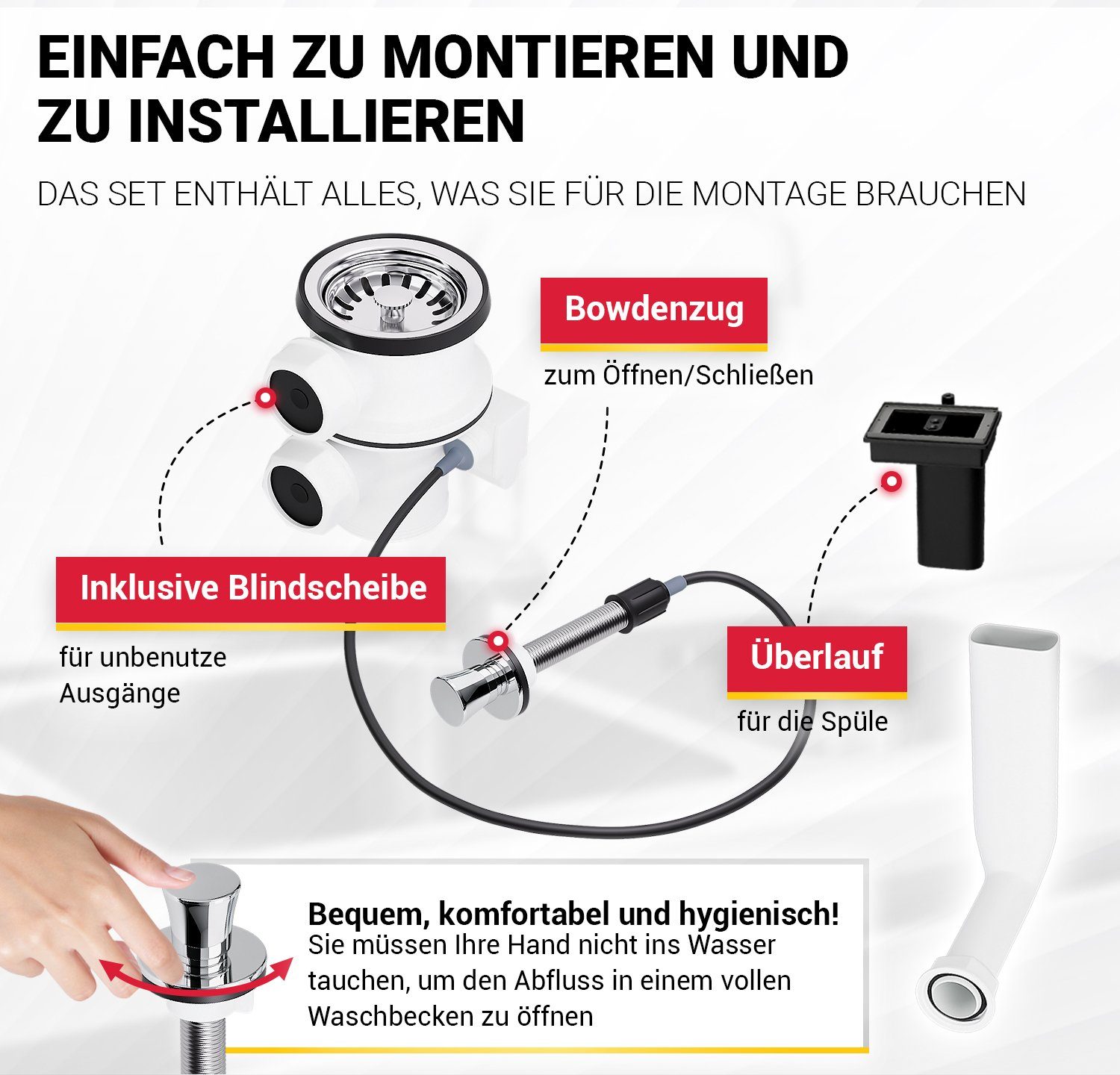 EINFACH ZU MONTIEREN UND ZU INSTALLIEREN

DAS SET ENTHÄLT ALLES, WAS SIE FÜR DIE MONTAGE BRAUCHEN

Bowdenzug

zum Öffnen/Schließen

Inklusive Blindscheibe

für unbenutze Ausgänge

Überlauf

für die Spüle

Bequem, komfortabel und hygienisch!
Sie müssen Ihre Hand nicht ins Wasser tauchen, um den Abfluss in einem vollen Waschbecken zu öffnen