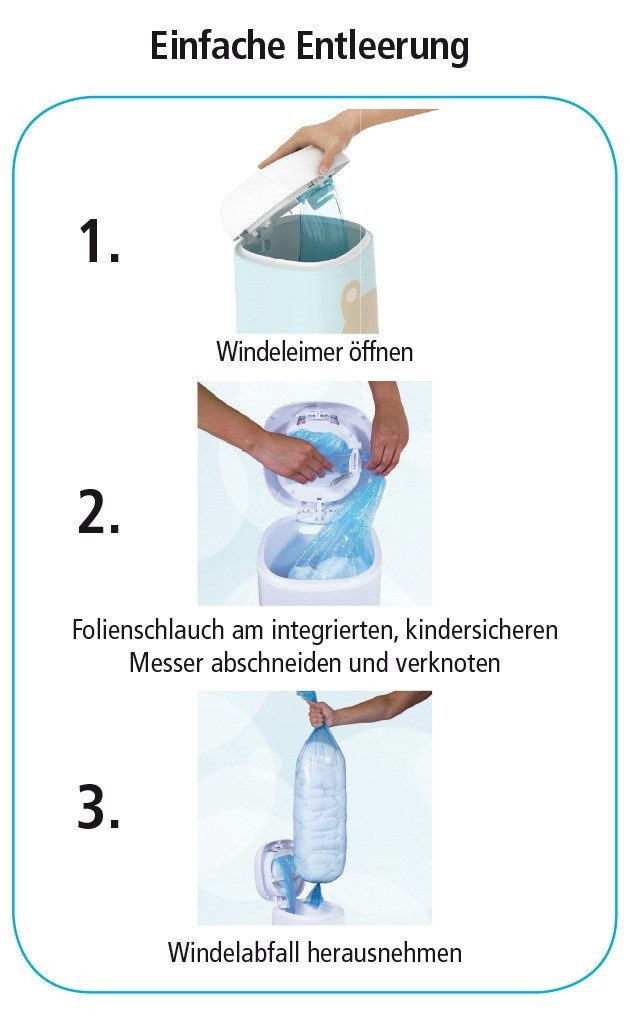 Einfache Entleerung

1.

Windeleimer öffnen

2.

Folienschlauch am integrierten, kindersicheren Messer abschneiden und verknoten

3.

Windelabfall herausnehmen