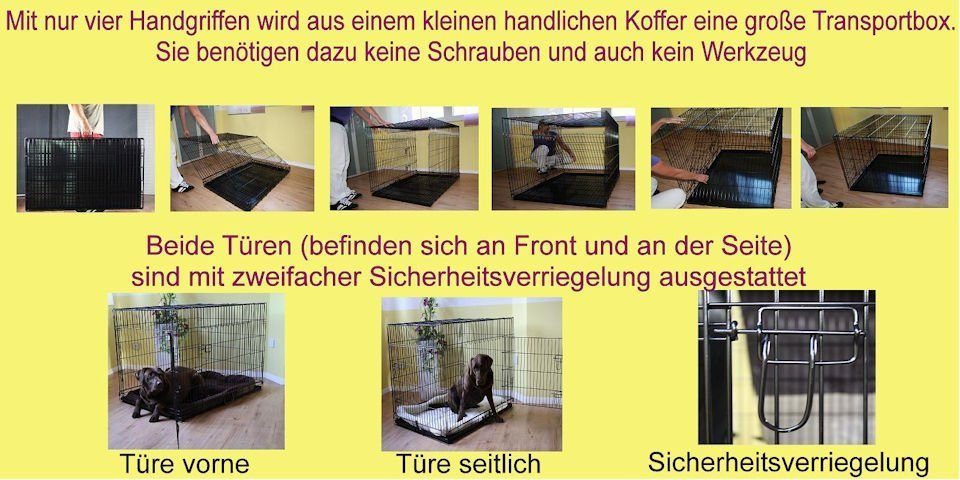 Mit nur vier Handgriffen wird aus einem kleinen handlichen Koffer eine große Transportbox.
Sie benötigen dazu keine Schrauben und auch kein Werkzeug

Beide Türen (befinden sich an Front und an der Seite)
sind mit zweifacher Sicherheitsverriegelung ausgestattet

Türe vorne

Türe seitlich

Sicherheitsverriegelung