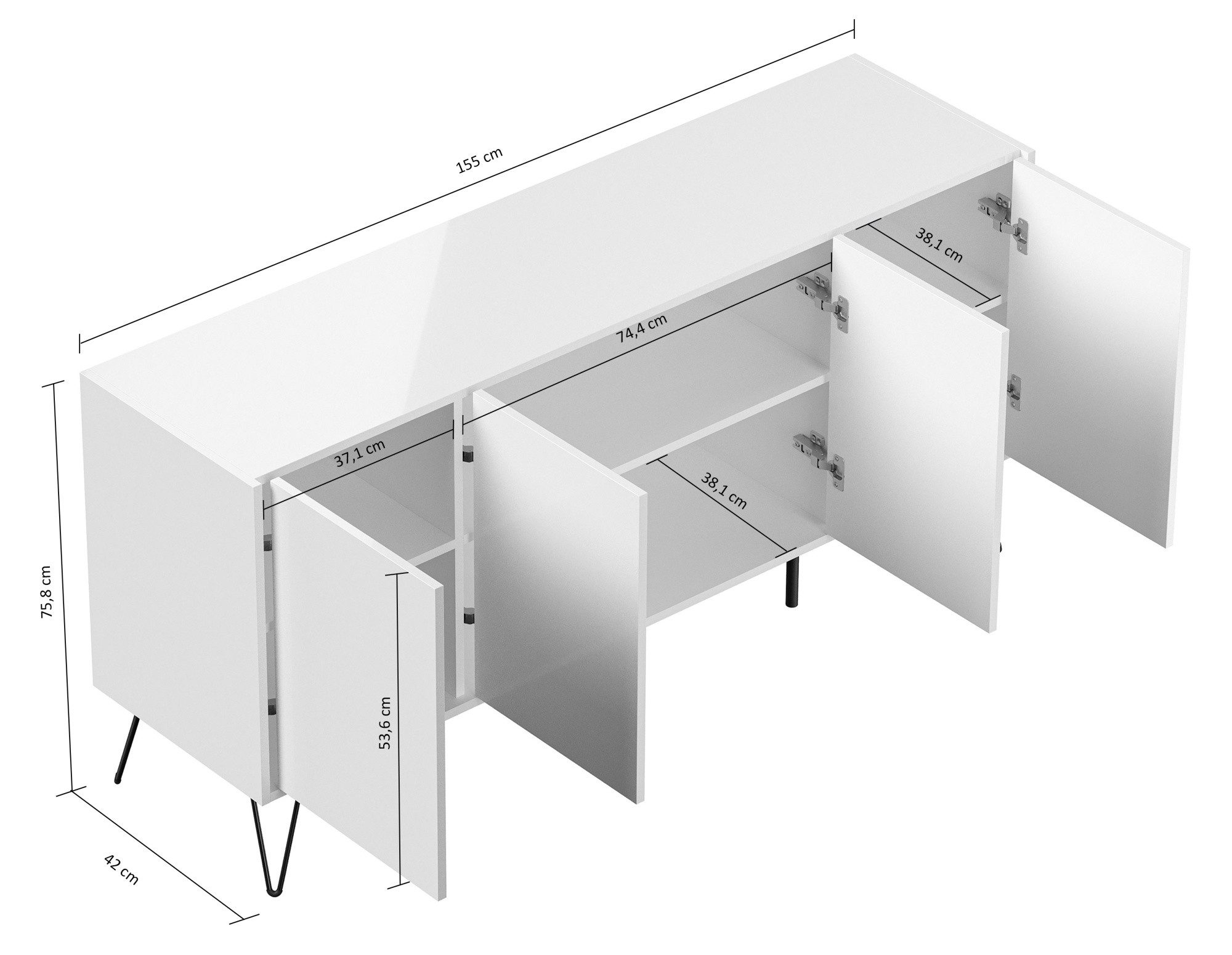 155 cm

38,1 cm

74,4 cm

37,1 cm

38,1 cm

75,8 cm

53,6 cm

42 cm