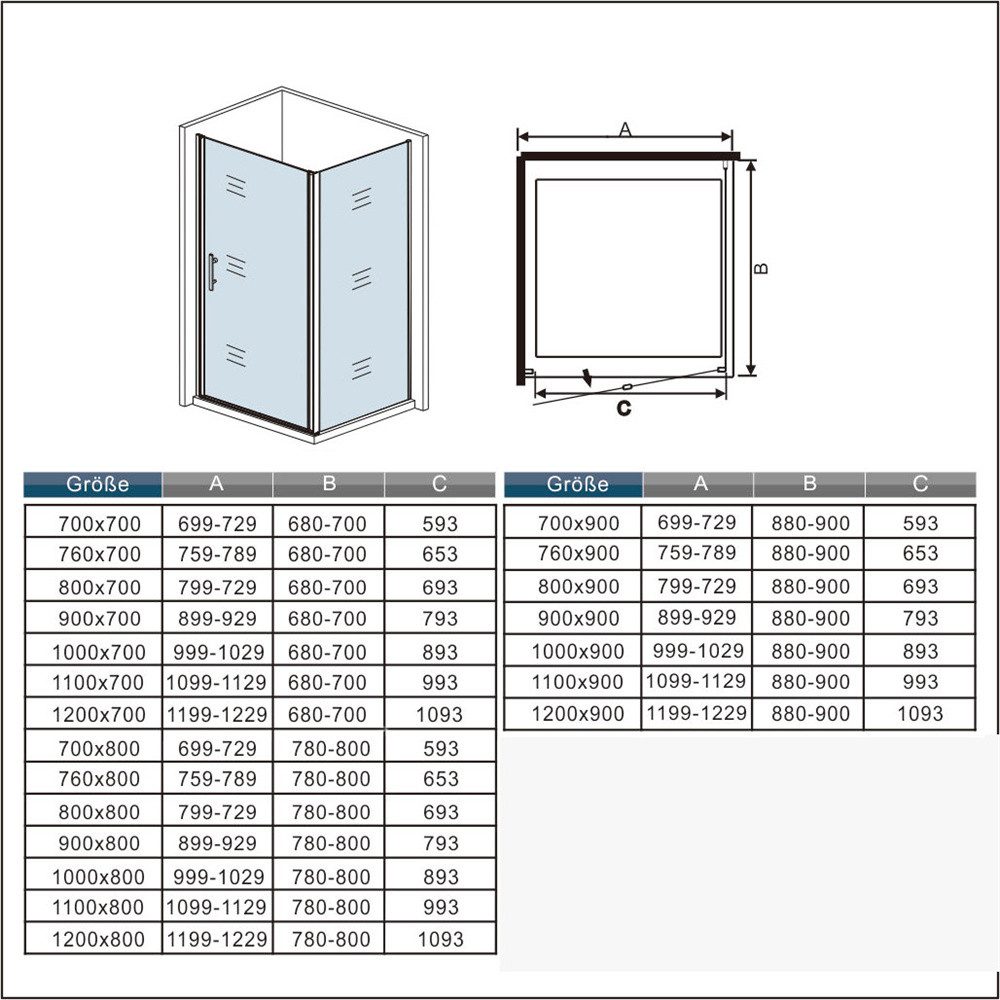 A

B

C

| Größe | A | B | C |
|---|---|---|---|
| 700x700 | 699-729 | 680-700 | 593 |
| 760x700 | 759-789 | 680-700 | 653 |
| 800x700 | 799-729 | 680-700 | 693 |
| 900x700 | 899-929 | 680-700 | 793 |
| 1000x700 | 999-1029 | 680-700 | 893 |
| 1100x700 | 1099-1129 | 680-700 | 993 |
| 1200x700 | 1199-1229 | 680-700 | 1093 |
| 700x800 | 699-729 | 780-800 | 593 |
| 760x800 | 759-789 | 780-800 | 653 |
| 800x800 | 799-729 | 780-800 | 693 |
| 900x800 | 899-929 | 780-800 | 793 |
| 1000x800 | 999-1029 | 780-800 | 893 |
| 1100x800 | 1099-1129 | 780-800 | 993 |
| 1200x800 | 1199-1229 | 780-800 | 1093 |

| Größe | A | B | C |
|---|---|---|---|
| 700x900 | 699-729 | 880-900 | 593 |
| 760x900 | 759-789 | 880-900 | 653 |
| 800x900 | 799-729 | 880-900 | 693 |
| 900x900 | 899-929 | 880-900 | 793 |
| 1000x900 | 999-1029 | 880-900 | 893 |
| 1100x900 | 1099-1129 | 880-900 | 993 |
| 1200x900 | 1199-1229 | 880-900 | 1093 |