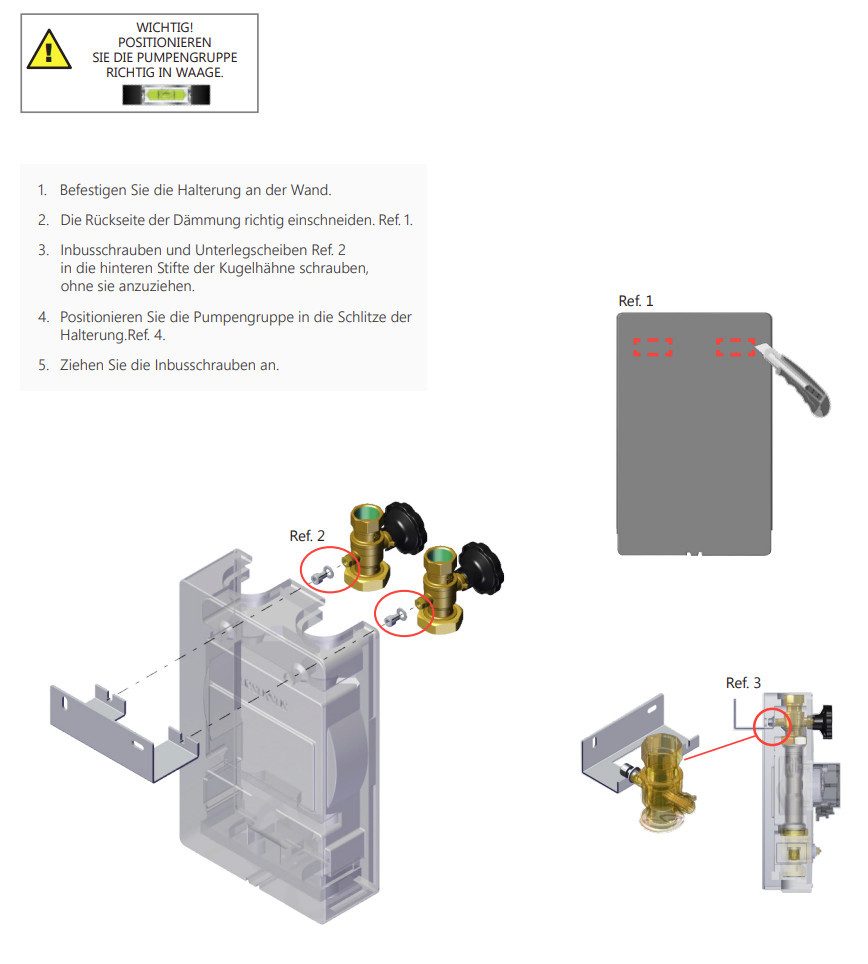 WICHTIG!
POSITIONIEREN
SIE DIE PUMPENGRUPPE
RICHTIG IN WAAGE.

1. Befestigen Sie die Halterung an der Wand.
2. Die Rückseite der Dämmung richtig einschneiden. Ref. 1.
3. Inbusschrauben und Unterlegscheiben Ref. 2 in die hinteren Stifte der Kugelhähne schrauben, ohne sie anzuziehen.
4. Positionieren Sie die Pumpengruppe in die Schlitze der Halterung.Ref. 4.
5. Ziehen Sie die Inbusschrauben an.

Ref. 1

Ref. 2

Ref. 3