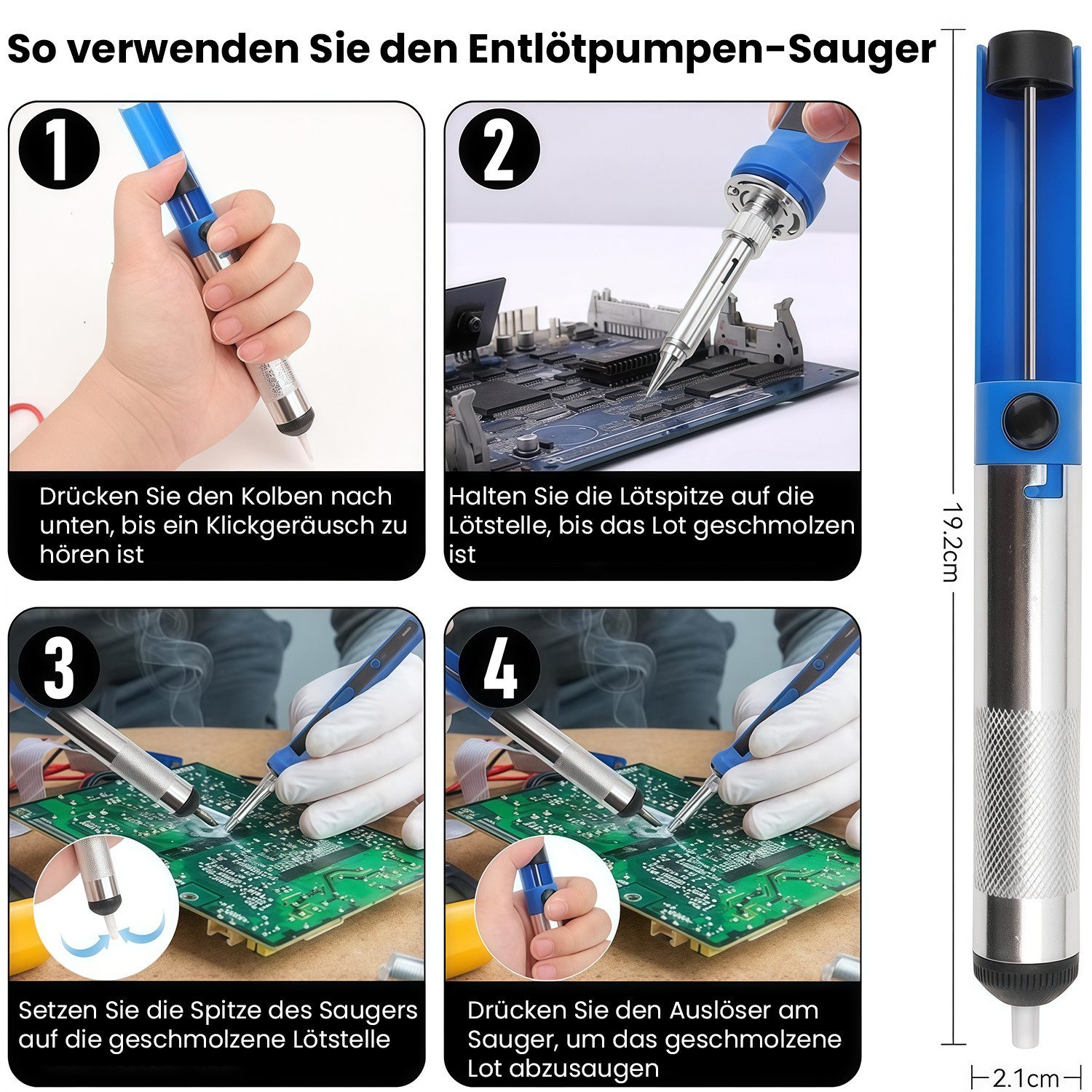 So verwenden Sie den Entlötpumpen-Sauger

1

Drücken Sie den Kolben nach unten, bis ein Klickgeräusch zu hören ist

2

Halten Sie die Lötspitze auf die Lötstelle, bis das Lot geschmolzen ist

3

Setzen Sie die Spitze des Saugers auf die geschmolzene Lötstelle

4

Drücken Sie den Auslöser am Sauger, um das geschmolzene Lot abzusaugen

19.2cm

2.1cm