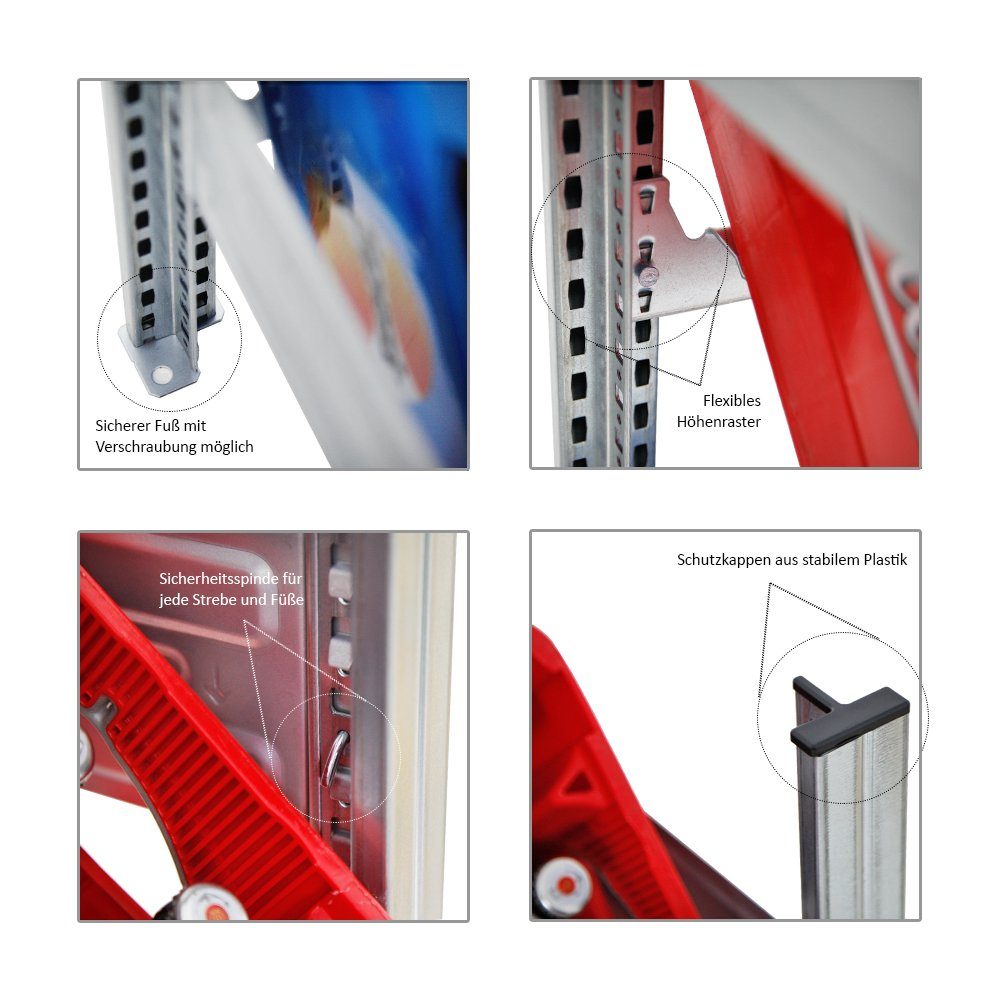 Sicherer Fuß mit Verschraubung möglich

Flexibles Höhenraster

Sicherheitsspinde für jede Strebe und Füße

Schutzkappen aus stabilem Plastik